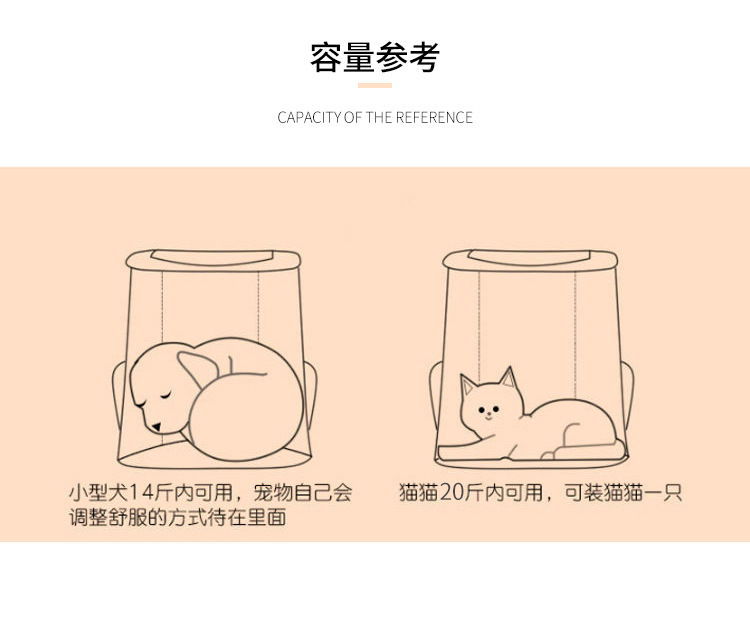 容量参考

CAPACITY OF THE REFERENCE

小型犬14斤内可用，宠物自己会调整舒服的方式待在里面

猫猫20斤内可用，可装猫猫一只