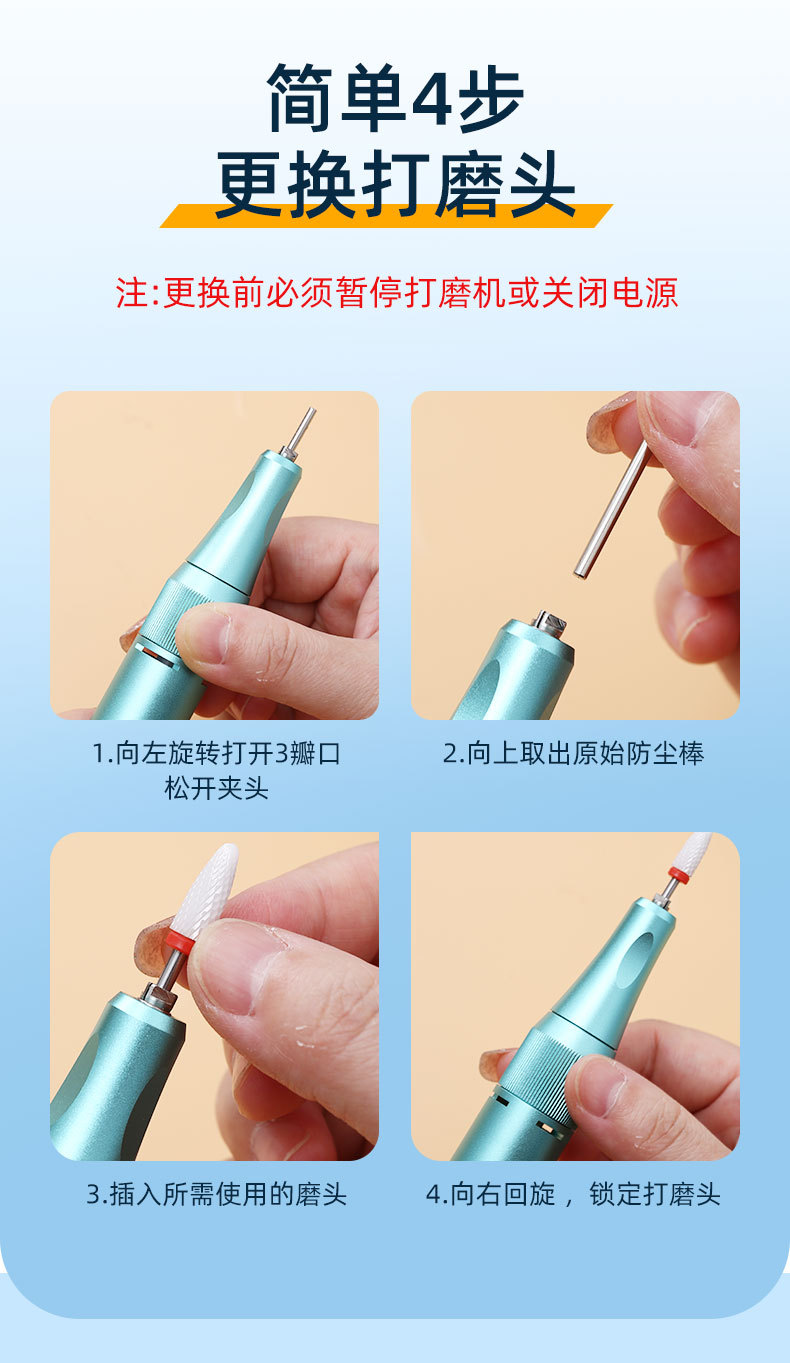 简单4步
更换打磨头

注:更换前必须暂停打磨机或关闭电源

1.向左旋转打开3瓣口
松开夹头

2.向上取出原始防尘棒

3.插入所需使用的磨头

4.向右回旋，锁定打磨头