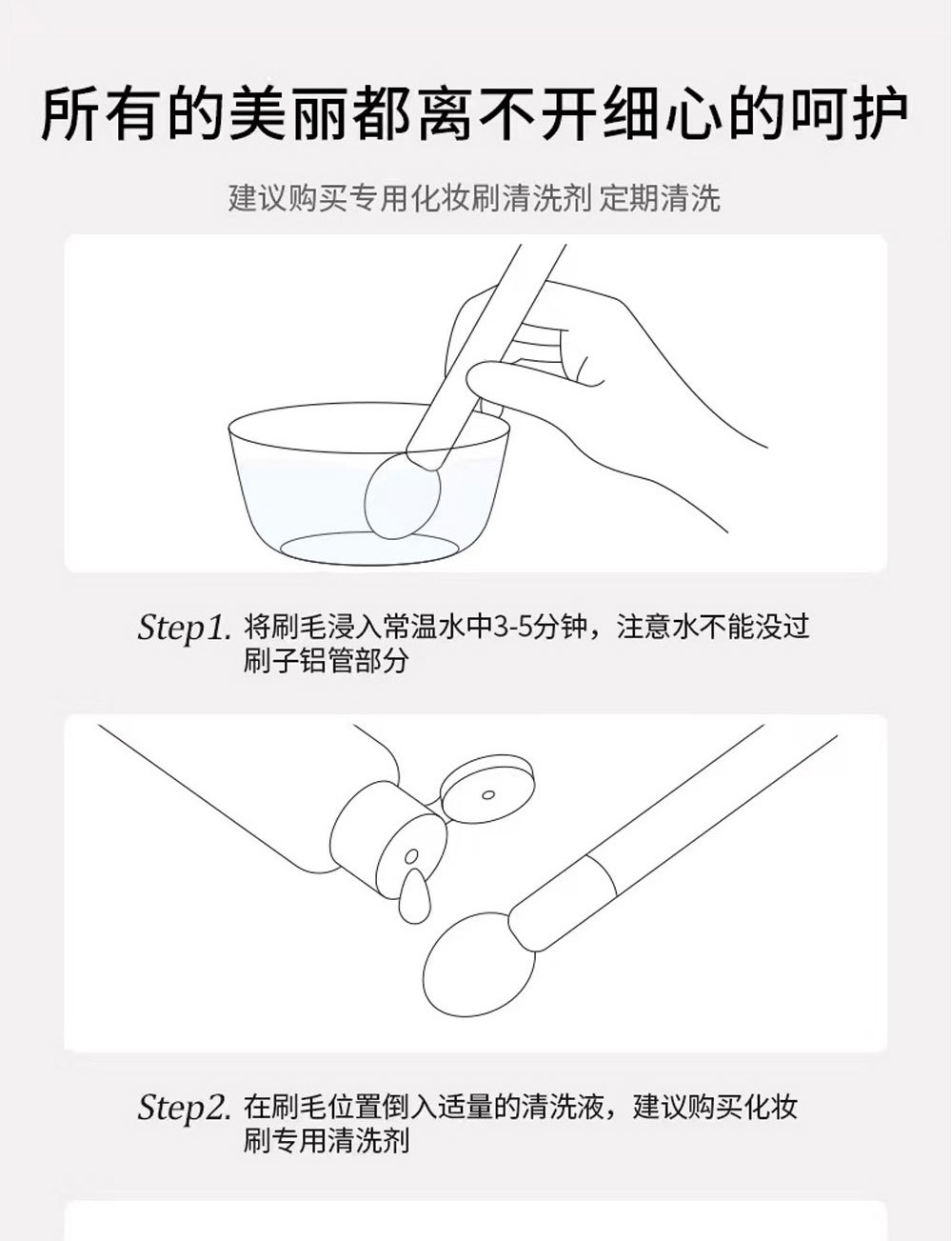 所有的美丽都离不开细心的呵护

建议购买专用化妆刷清洗剂 定期清洗

Step1. 将刷毛浸入常温水中3-5分钟，注意水不能没过刷子铝管部分

Step2. 在刷毛位置倒入适量的清洗液，建议购买化妆刷专用清洗剂