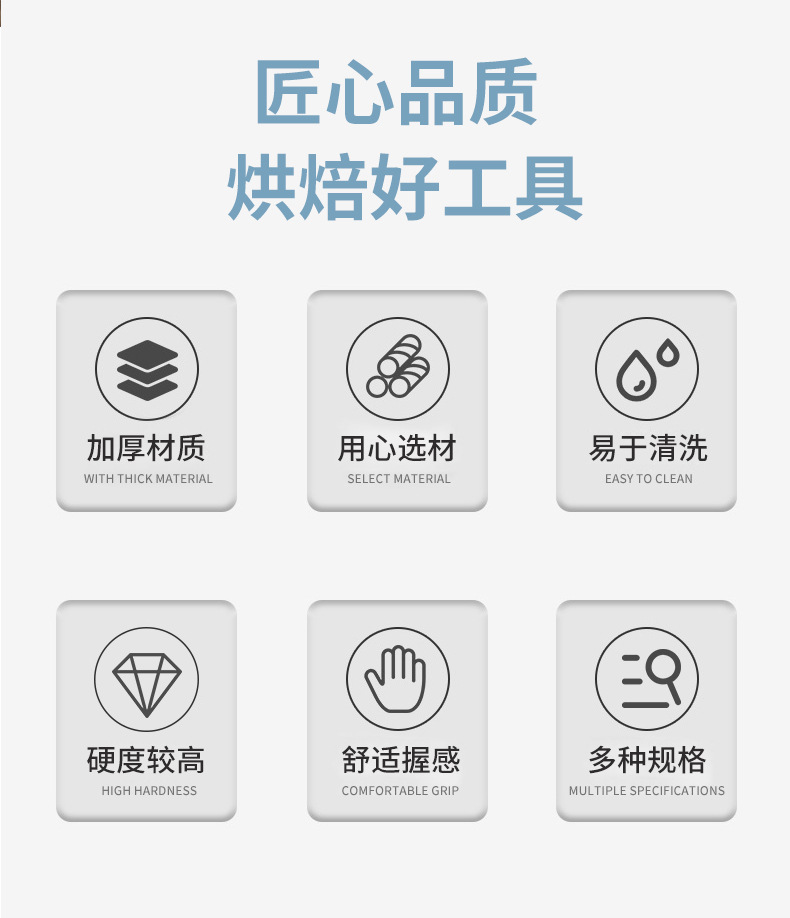 匠心品质
烘焙好工具

加厚材质
WITH THICK MATERIAL

用心选材
SELECT MATERIAL

易于清洗
EASY TO CLEAN

硬度较高
HIGH HARDNESS

舒适握感
COMFORTABLE GRIP

多种规格
MULTIPLE SPECIFICATIONS