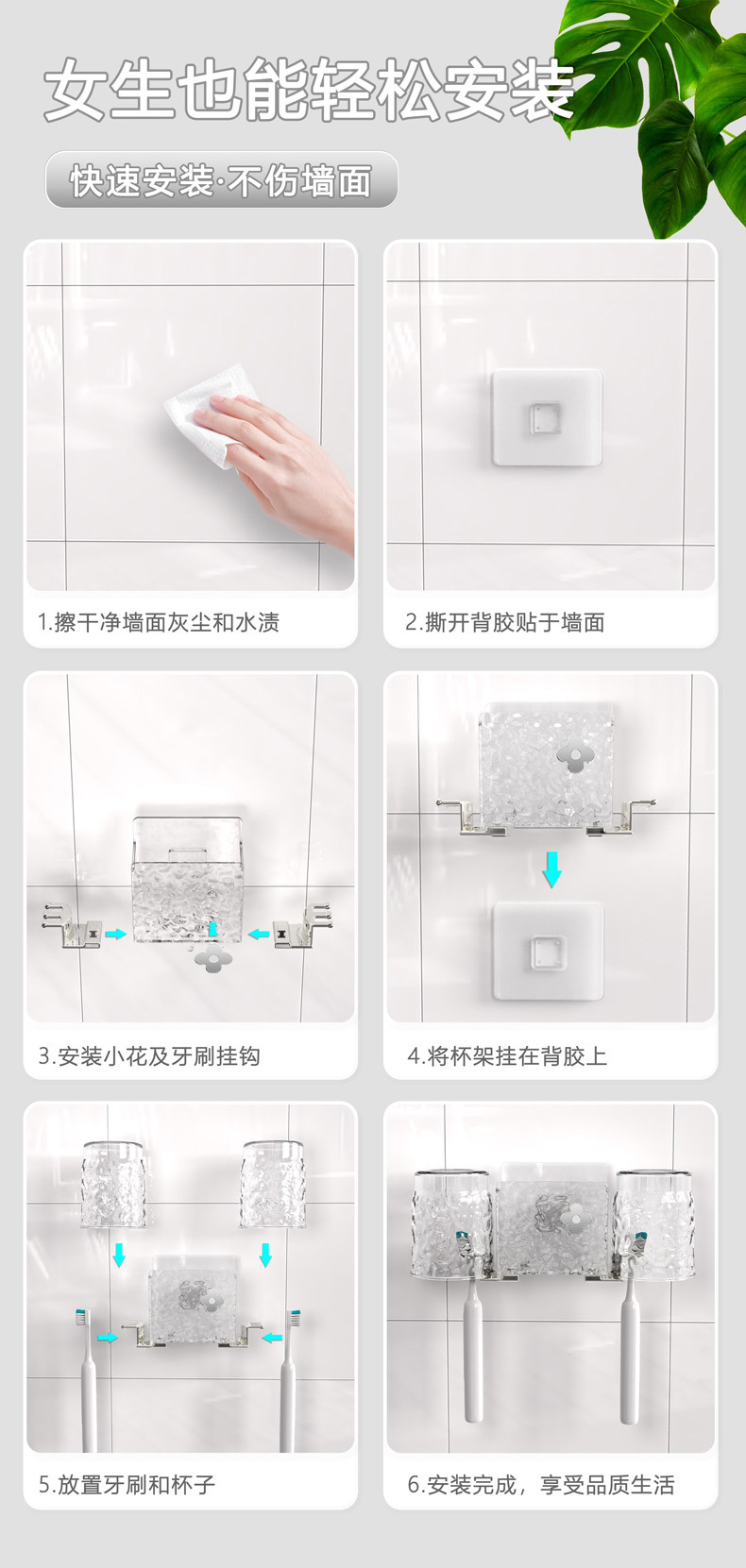 女生也能轻松安装

快速安装·不伤墙面

1.擦干净墙面灰尘和水渍

2.撕开背胶贴于墙面

3.安装小花及牙刷挂钩

4.将杯架挂在背胶上

5.放置牙刷和杯子

6.安装完成，享受品质生活