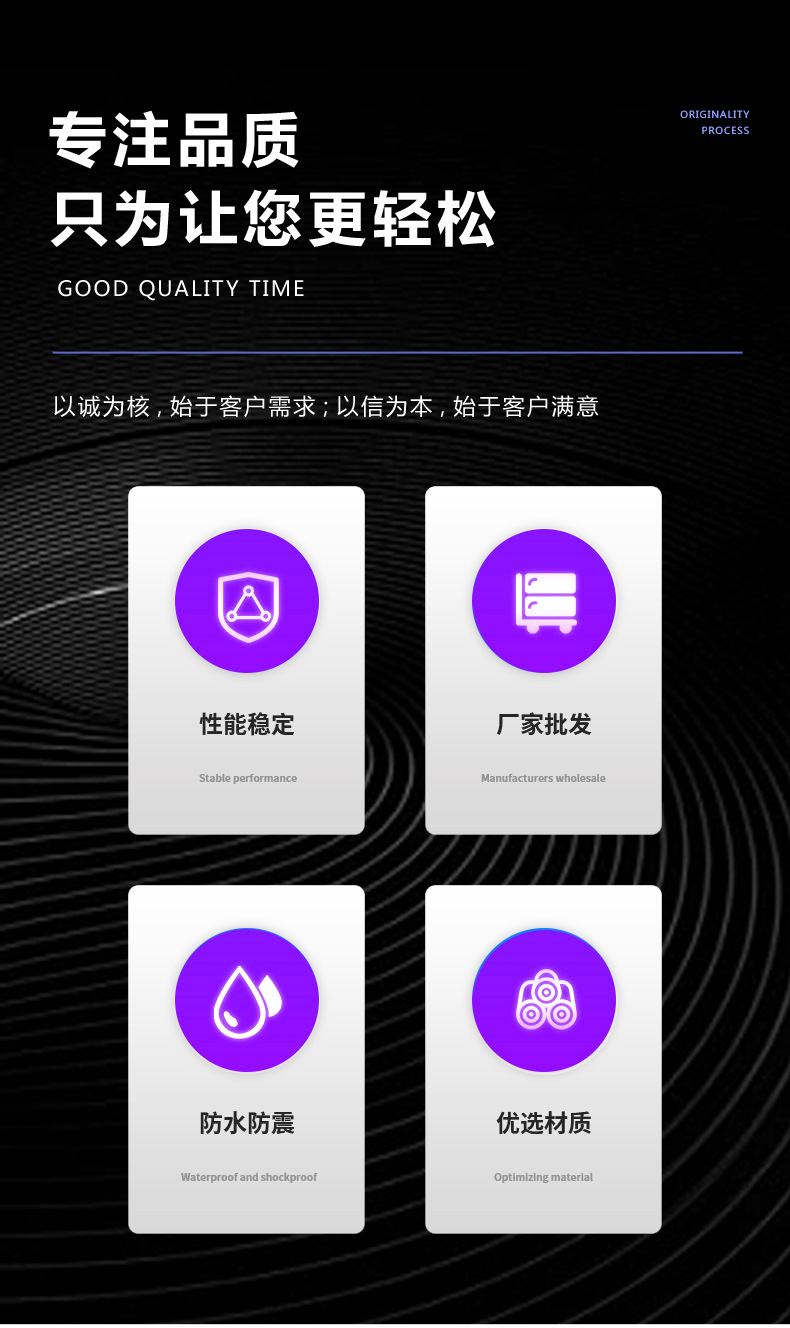 专注品质
只为让您更轻松

ORIGINALITY
PROCESS

GOOD QUALITY TIME

以诚为核，始于客户需求；以信为本，始于客户满意

性能稳定

Stable performance

厂家批发

Manufacturers wholesale

防水防震

Waterproof and shockproof

优选材质

Optimizing material