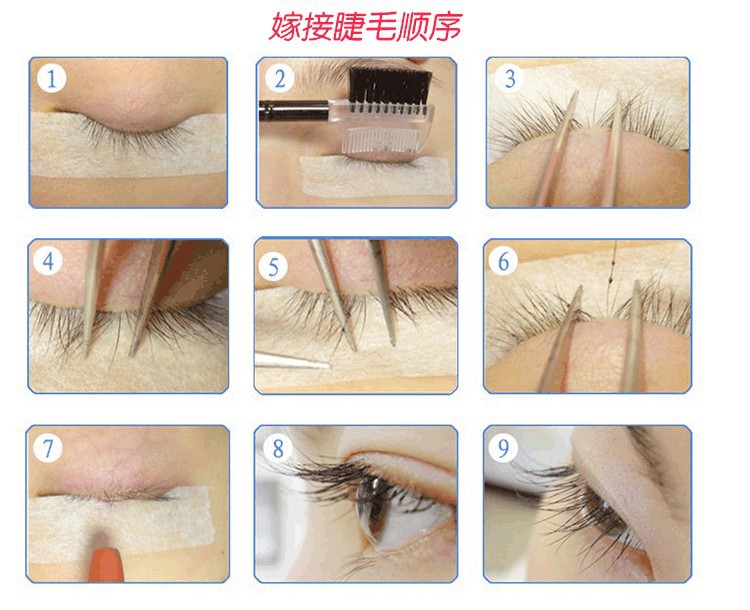 嫁接睫毛顺序

1

2

3

4

5

6

7

8

9