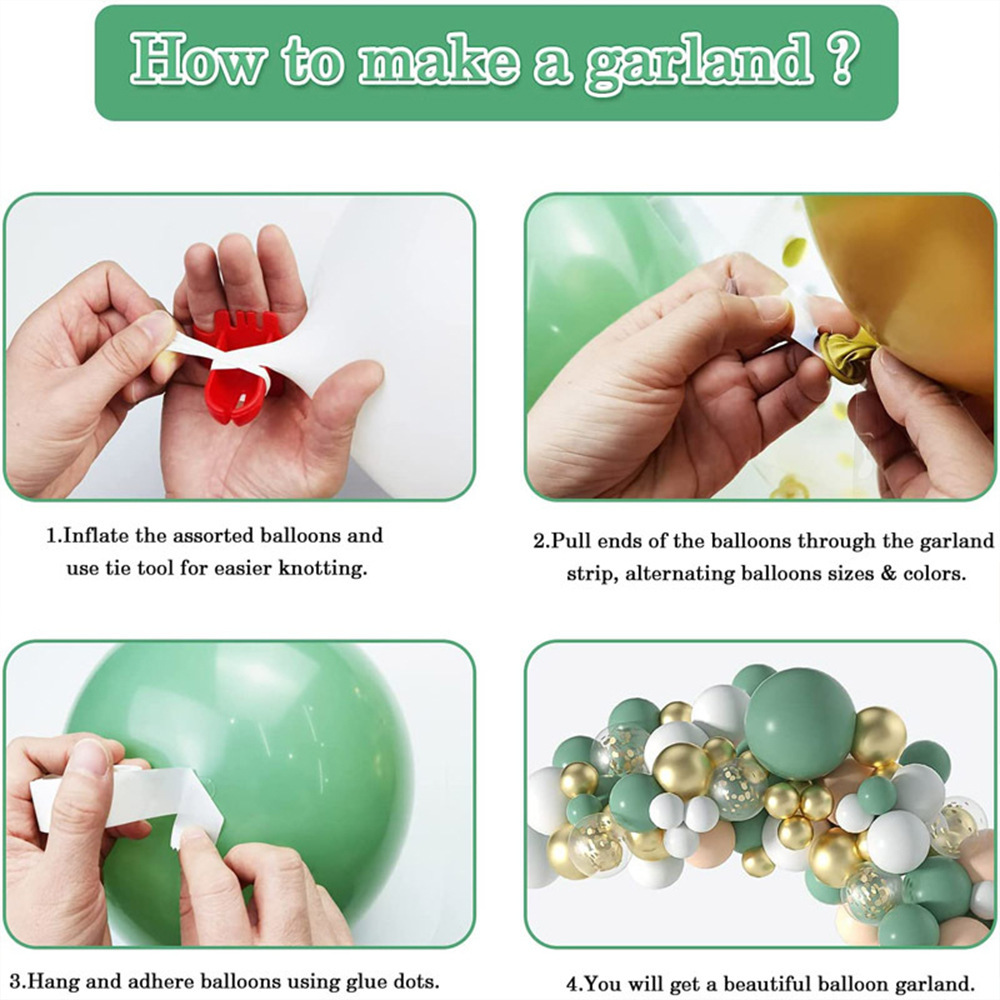 How to make a garland ?

1.Inflate the assorted balloons and use tie tool for easier knotting.

2.Pull ends of the balloons through the garland strip, alternating balloons sizes & colors.

3.Hang and adhere balloons using glue dots.

4.You will get a beautiful balloon garland.