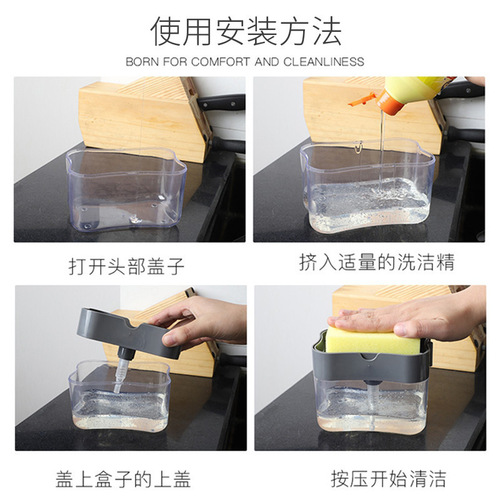 使用安装方法

BORN FOR COMFORT AND CLEANLINESS

打开头部盖子

挤入适量的洗洁精

盖上盒子的上盖

按压开始清洁