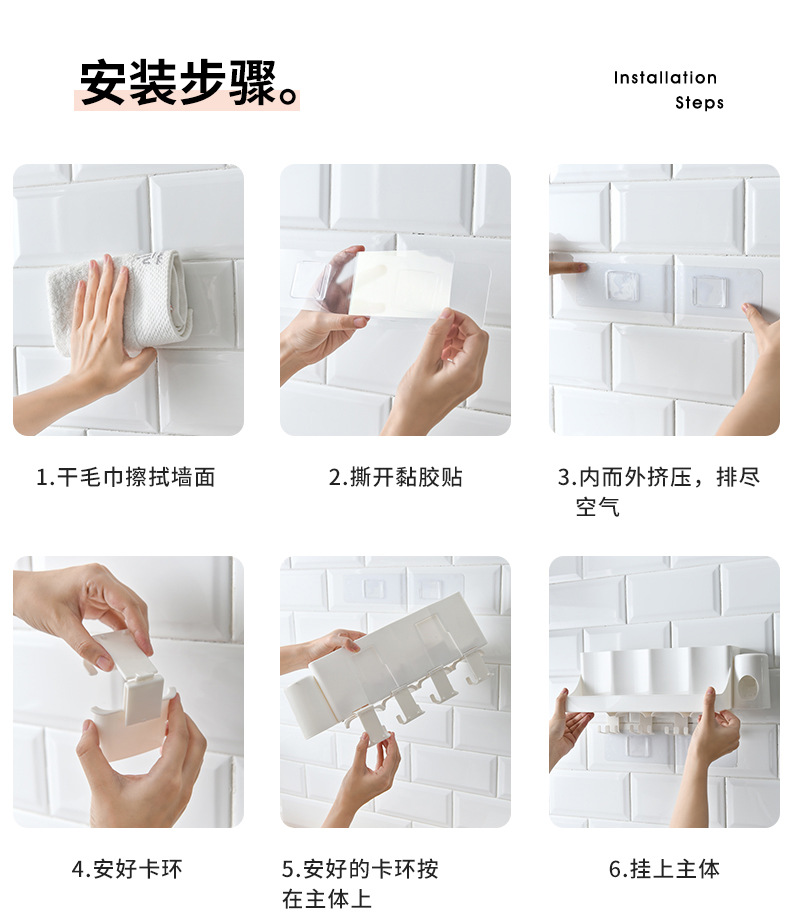 安装步骤。

Installation Steps

1.干毛巾擦拭墙面

2.撕开黏胶贴

3.内而外挤压，排尽空气

4.安好卡环

5.安好的卡环按在主体上

6.挂上主体