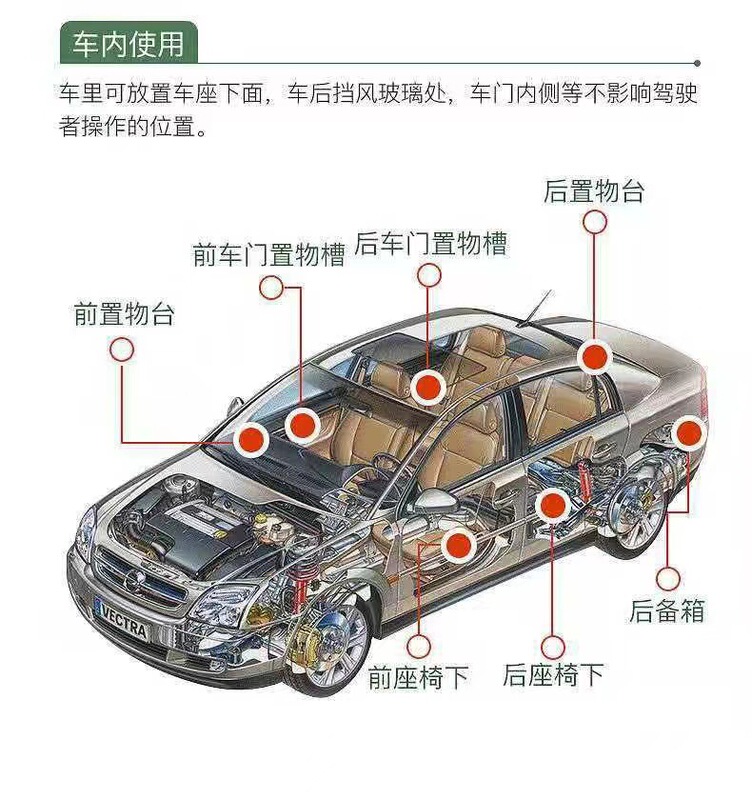 车内使用

车里可放置车座下面，车后挡风玻璃处，车门内侧等不影响驾驶者操作的位置。

后置物台

前车门置物槽

后车门置物槽

前置物台

VECTRA

后备箱

前座椅下

后座椅下