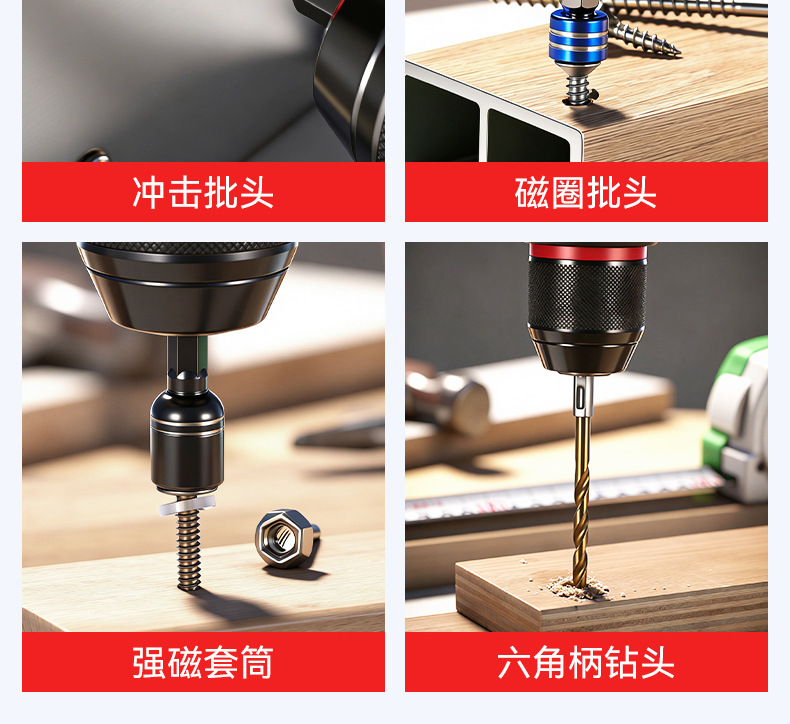 冲击批头

磁圈批头

强磁套筒

六角柄钻头