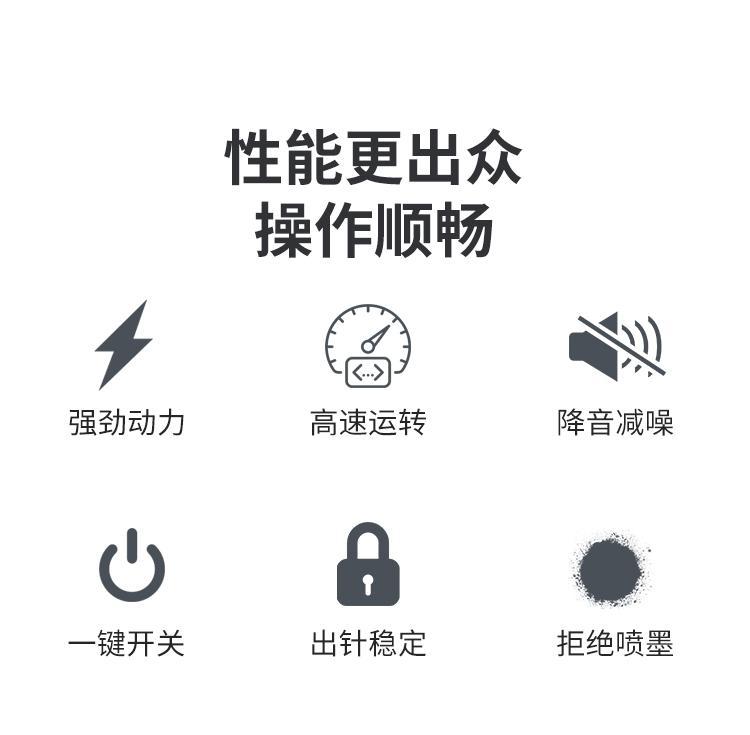 性能更出众
操作顺畅

强劲动力

高速运转

降音减噪

一键开关

出针稳定

拒绝喷墨