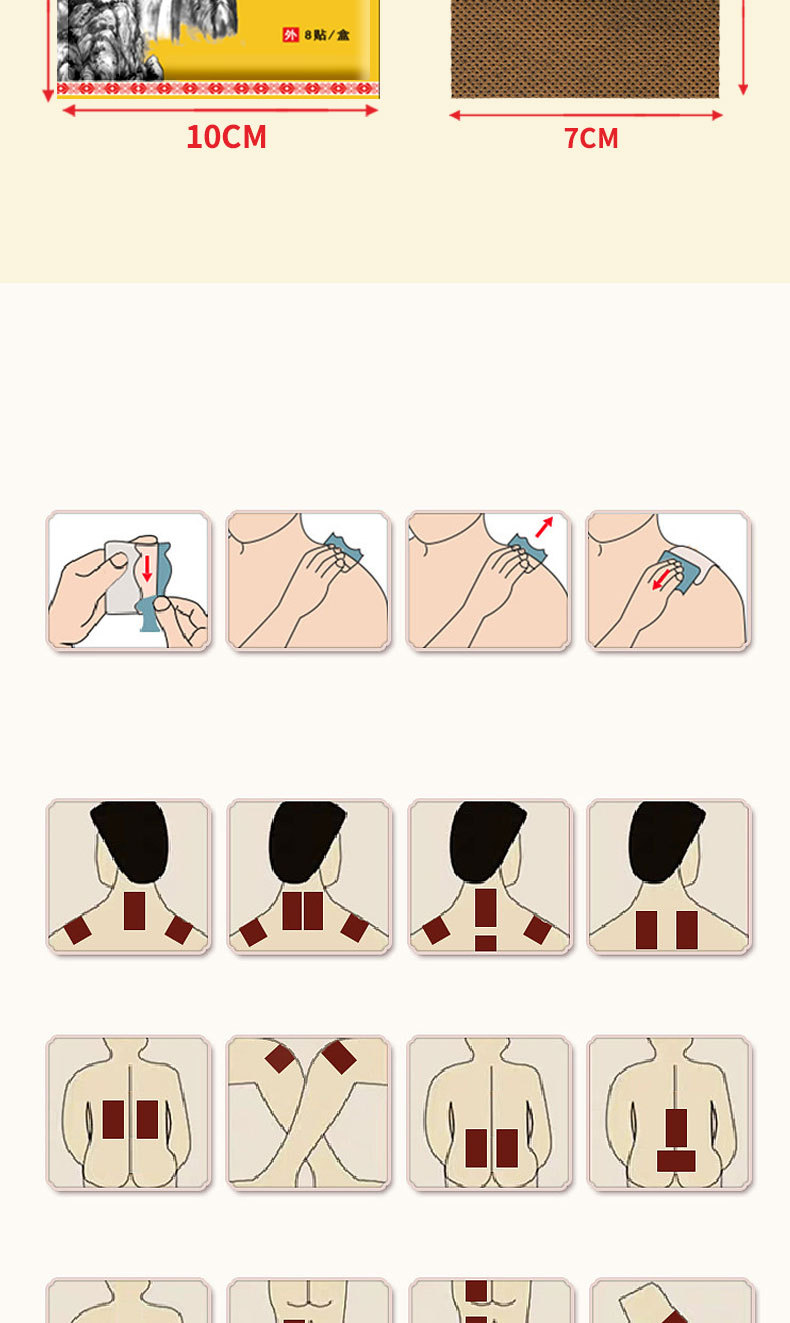 外 8贴/盒

10CM

7CM