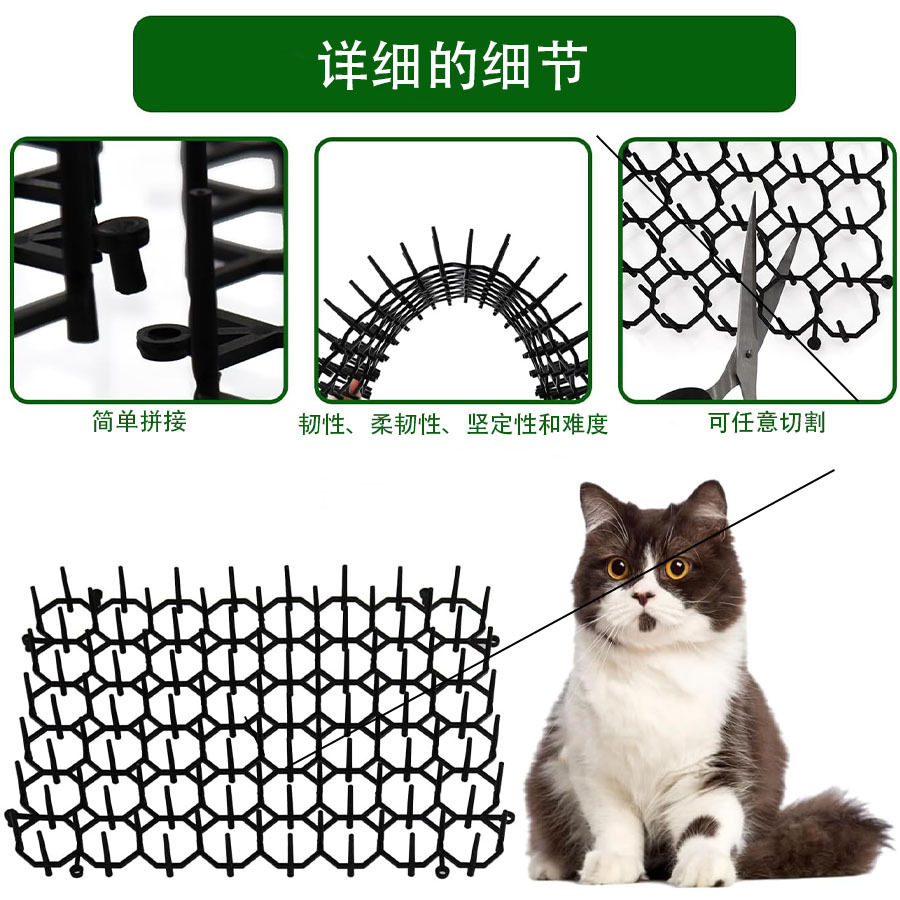 详细的细节

简单拼接

韧性、柔韧性、坚定性和难度

可任意切割