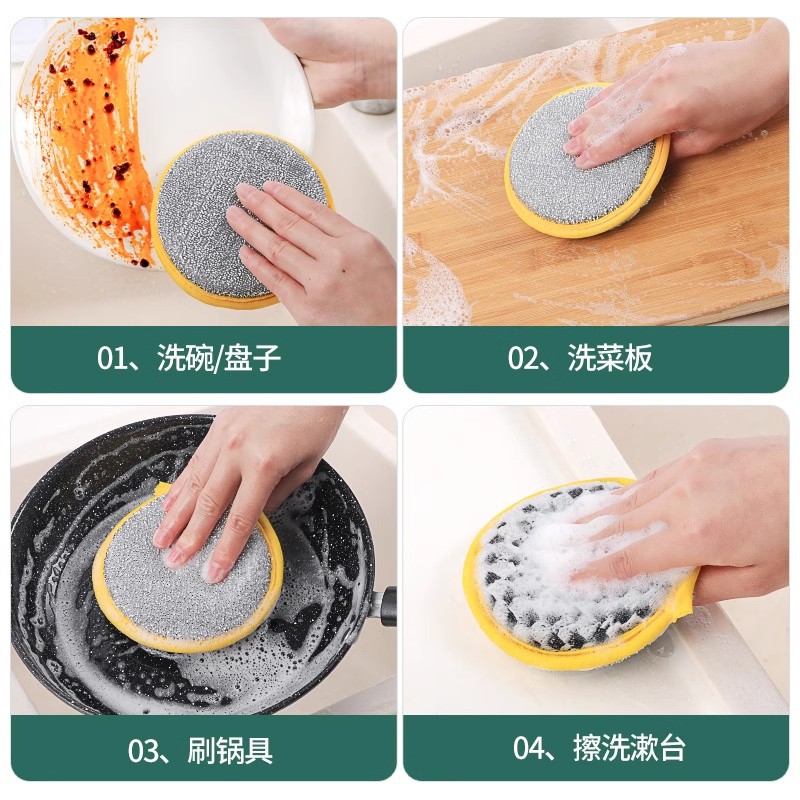 01、洗碗/盘子

02、洗菜板

03、刷锅具

04、擦洗漱台