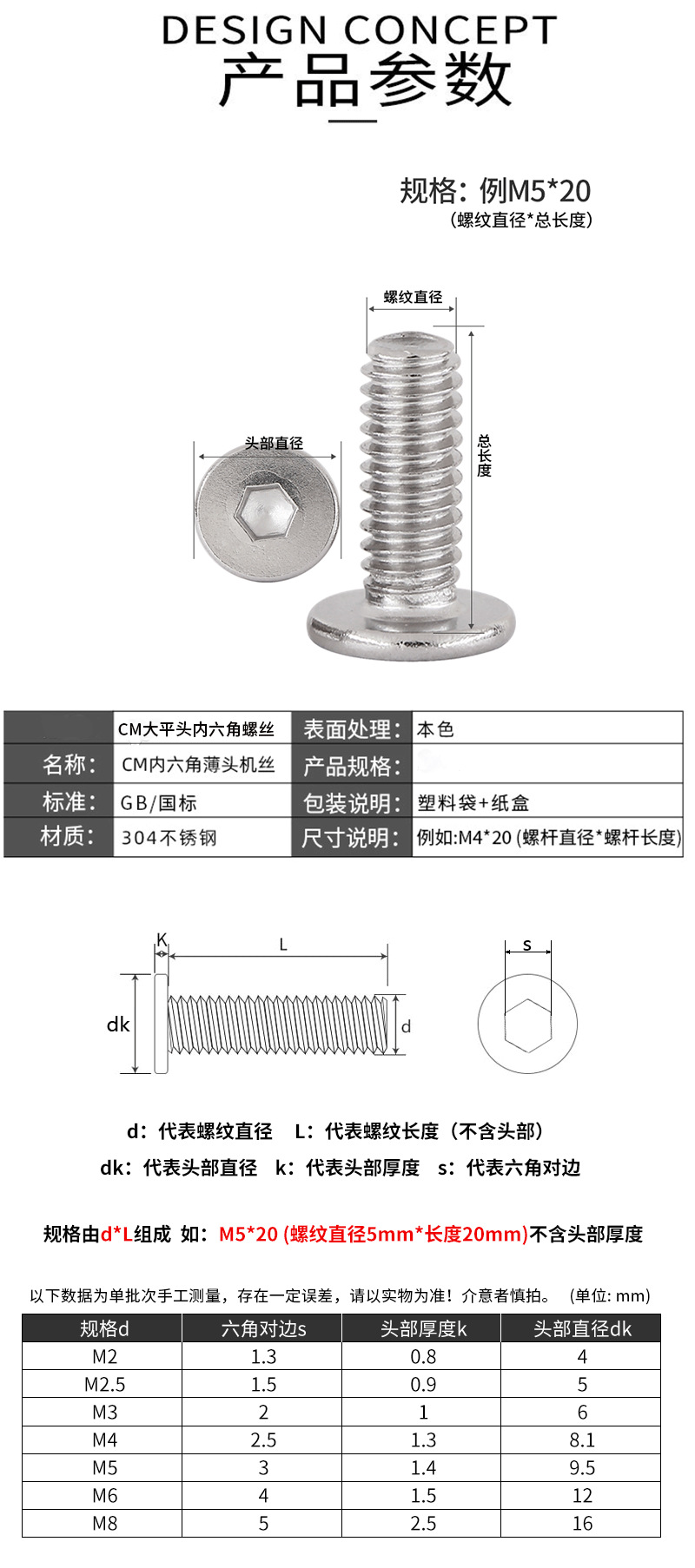 DESIGN CONCEPT
产品参数

规格：例M5*20
(螺纹直径*总长度)

螺纹直径
头部直径
总长度

| | CM大平头内六角螺丝 | 表面处理： | 本色 |
|---|---|---|---|
| 名称： | CM内六角薄头机丝 | 产品规格： | |
| 标准： | GB/国标 | 包装说明： | 塑料袋+纸盒 |
| 材质： | 304不锈钢 | 尺寸说明： | 例如:M4*20 (螺杆直径*螺杆长度) |

K
L
dk
d
s

d：代表螺纹直径 L：代表螺纹长度（不含头部）
dk：代表头部直径 k：代表头部厚度 s：代表六角对边

规格由d*L组成 如：M5*20 (螺纹直径5mm*长度20mm)不含头部厚度

以下数据为单批次手工测量，存在一定误差，请以实物为准！介意者慎拍。 (单位: mm)

| 规格d | 六角对边s | 头部厚度k | 头部直径dk |
|---|---|---|---|
| M2 | 1.3 | 0.8 | 4 |
| M2.5 | 1.5 | 0.9 | 5 |
| M3 | 2 | 1 | 6 |
| M4 | 2.5 | 1.3 | 8.1 |
| M5 | 3 | 1.4 | 9.5 |
| M6 | 4 | 1.5 | 12 |
| M8 | 5 | 2.5 | 16 |