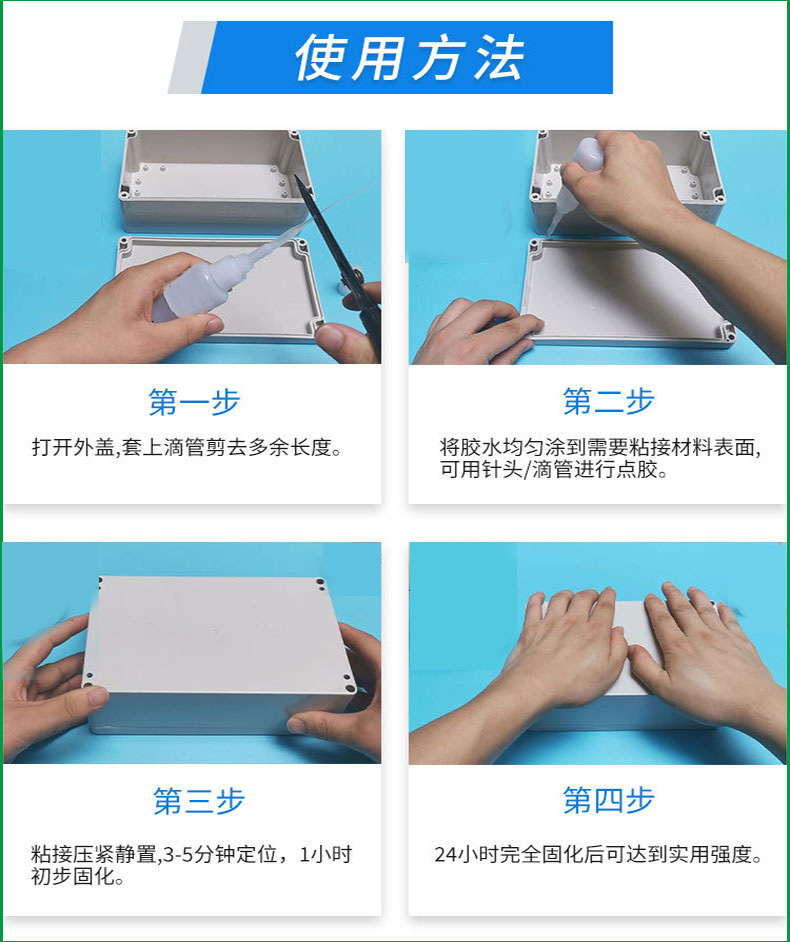 使用方法

第一步

打开外盖,套上滴管剪去多余长度。

第二步

将胶水均匀涂到需要粘接材料表面,可用针头/滴管进行点胶。

第三步

粘接压紧静置,3-5分钟定位，1小时初步固化。

第四步

24小时完全固化后可达到实用强度。