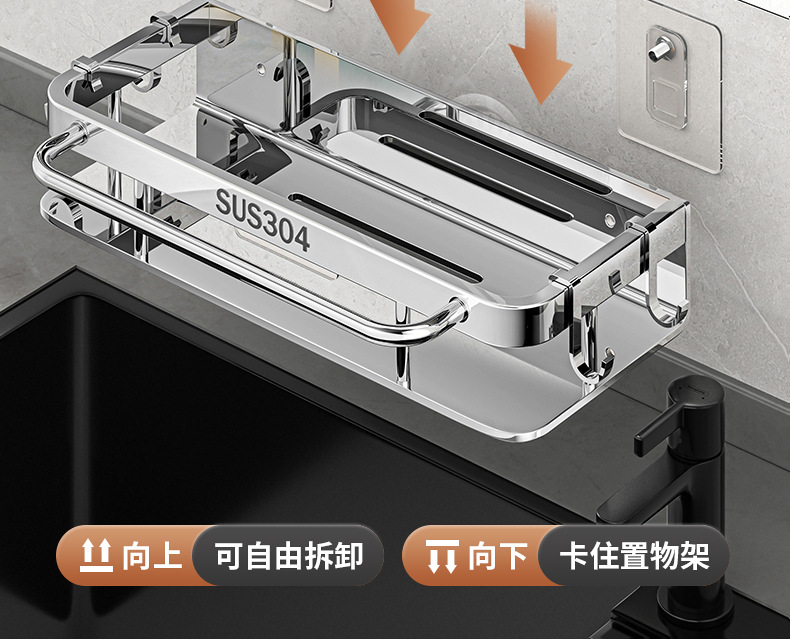 SUS304

向上 可自由拆卸

向下 卡住置物架