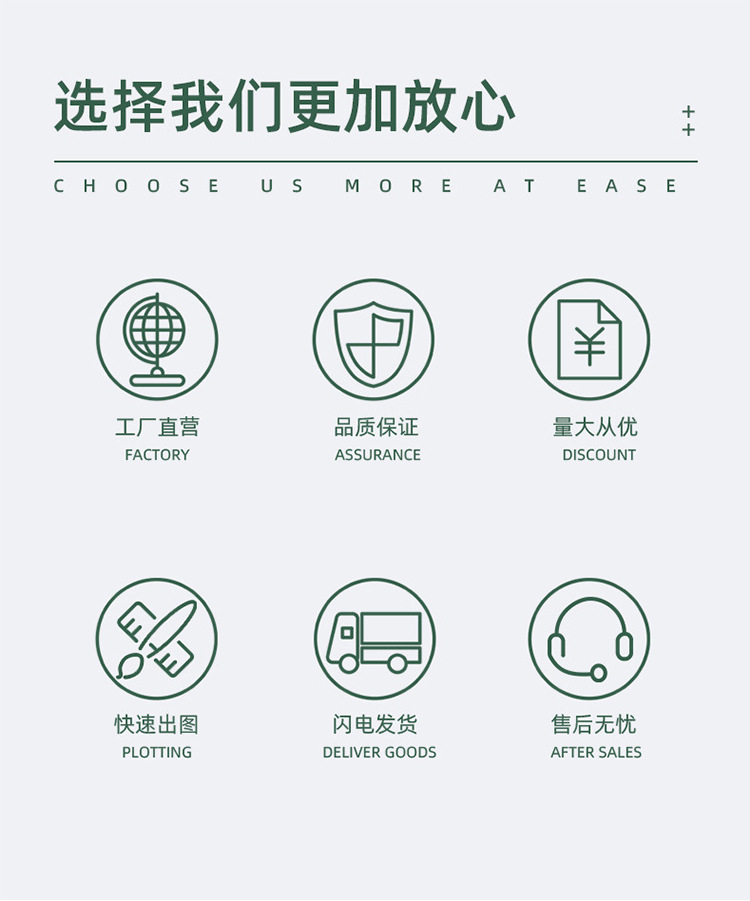 选择我们更加放心

CHOOSE US MORE AT EASE

工厂直营
FACTORY

品质保证
ASSURANCE

量大从优
DISCOUNT

快速出图
PLOTTING

闪电发货
DELIVER GOODS

售后无忧
AFTER SALES