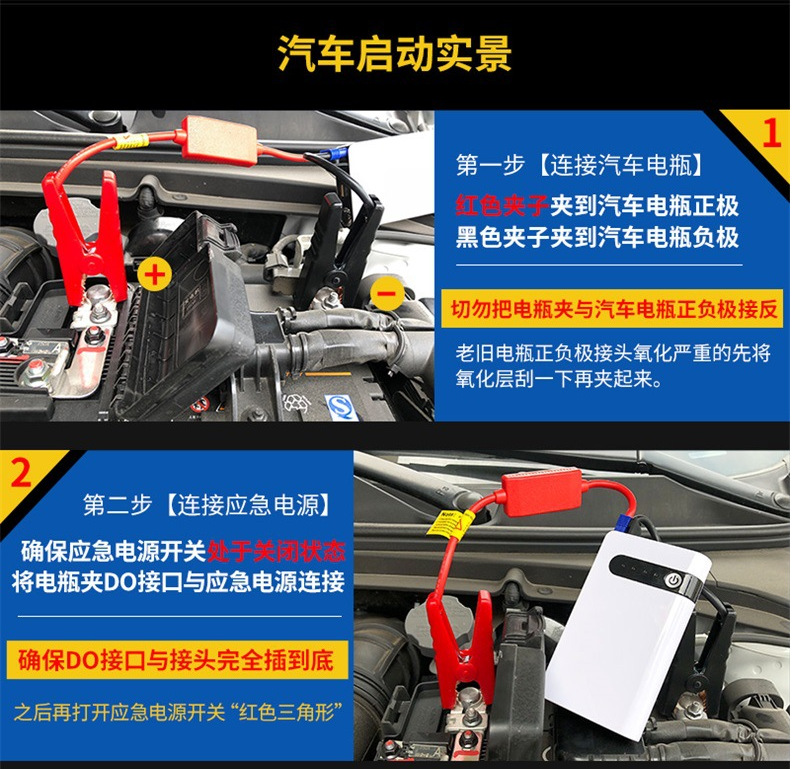 汽车启动实景

+

−

1

第一步【连接汽车电瓶】

红色夹子夹到汽车电瓶正极
黑色夹子夹到汽车电瓶负极

切勿把电瓶夹与汽车电瓶正负极接反

老旧电瓶正负极接头氧化严重的先将氧化层刮一下再夹起来。

2

第二步【连接应急电源】

确保应急电源开关处于关闭状态
将电瓶夹DO接口与应急电源连接

确保DO接口与接头完全插到底

之后再打开应急电源开关“红色三角形”