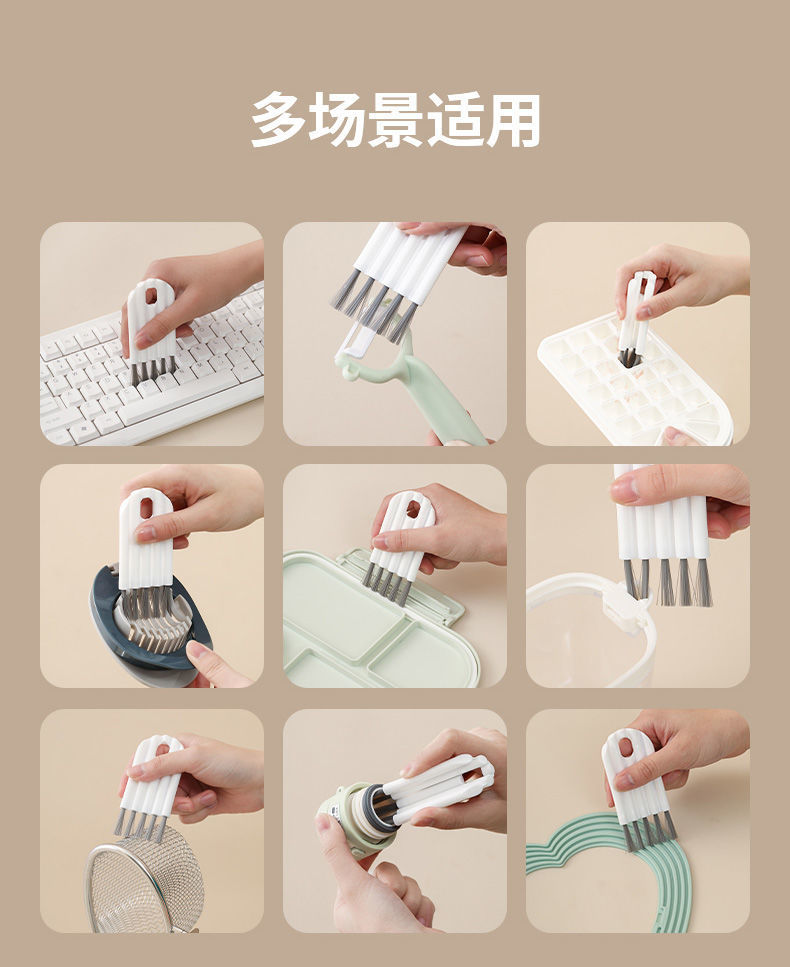 多场景适用