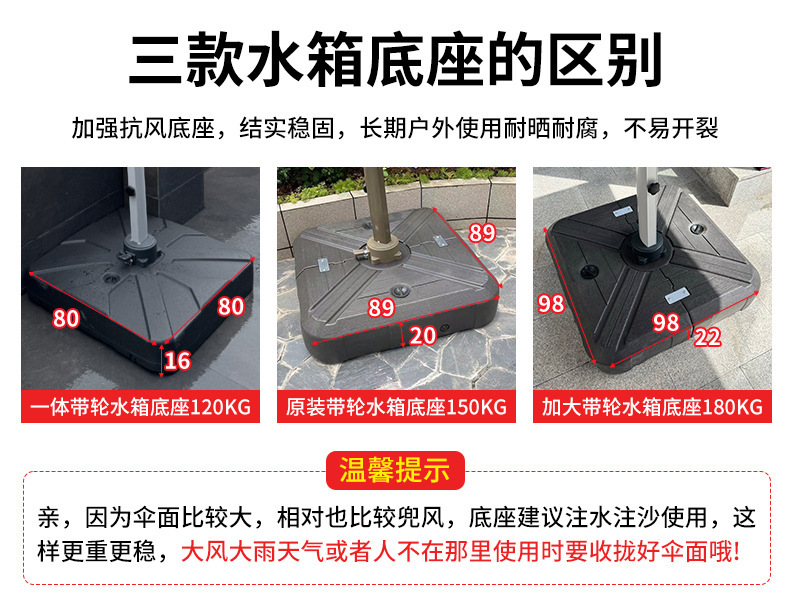 三款水箱底座的区别

加强抗风底座，结实稳固，长期户外使用耐晒耐腐，不易开裂

80
80
16
一体带轮水箱底座120KG

89
89
20
原装带轮水箱底座150KG

98
98
22
加大带轮水箱底座180KG

温馨提示

亲，因为伞面比较大，相对也比较兜风，底座建议注水注沙使用，这样更重更稳，大风大雨天气或者人不在那里使用时要收拢好伞面哦!