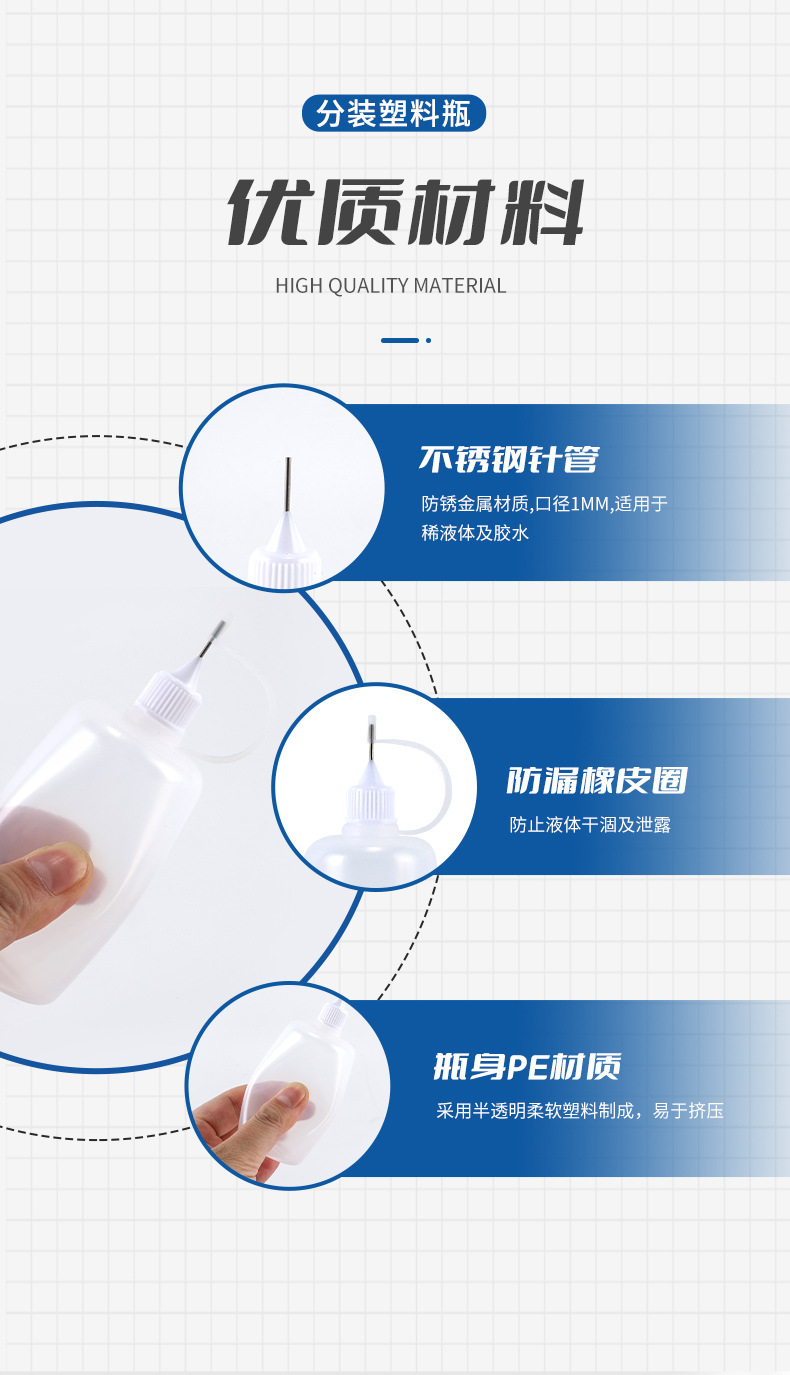 分装塑料瓶

优质材料

HIGH QUALITY MATERIAL

不锈钢针管

防锈金属材质,口径1MM,适用于稀液体及胶水

防漏橡皮圈

防止液体干涸及泄露

瓶身PE材质

采用半透明柔软塑料制成，易于挤压