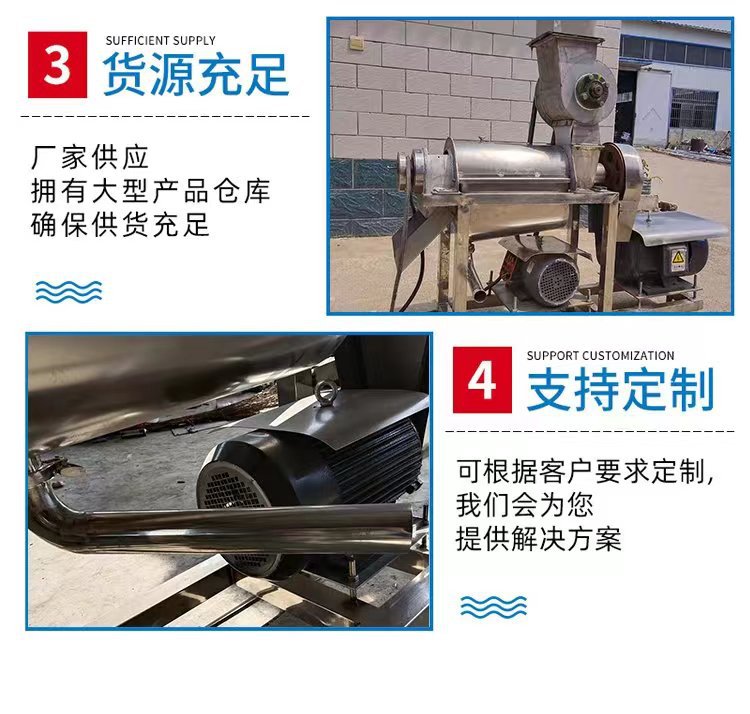 3 SUFFICIENT SUPPLY
货源充足

厂家供应
拥有大型产品仓库
确保供货充足

4 SUPPORT CUSTOMIZATION
支持定制

可根据客户要求定制,
我们会为您
提供解决方案