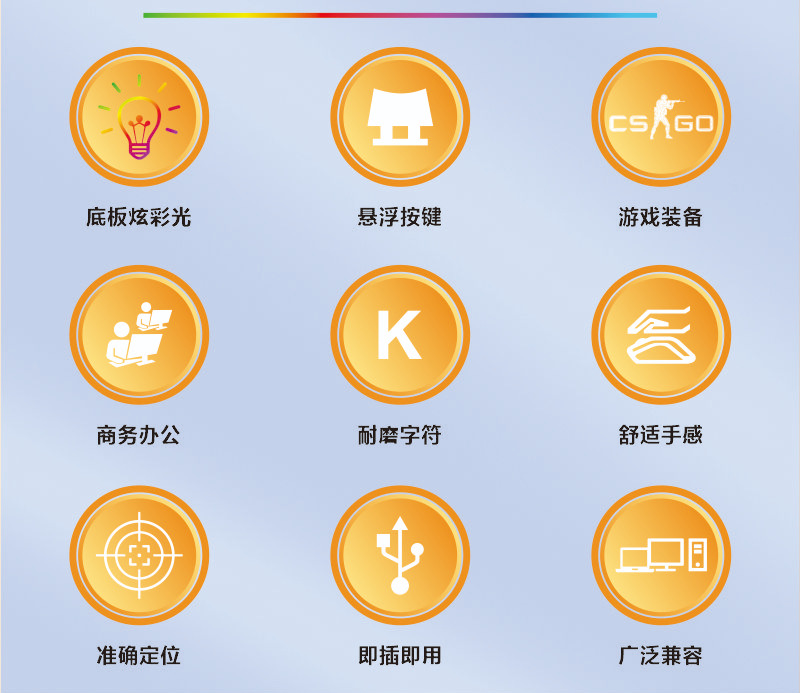 底板炫彩光

悬浮按键

CS GO

游戏装备

商务办公

K

耐磨字符

舒适手感

准确定位

即插即用

广泛兼容