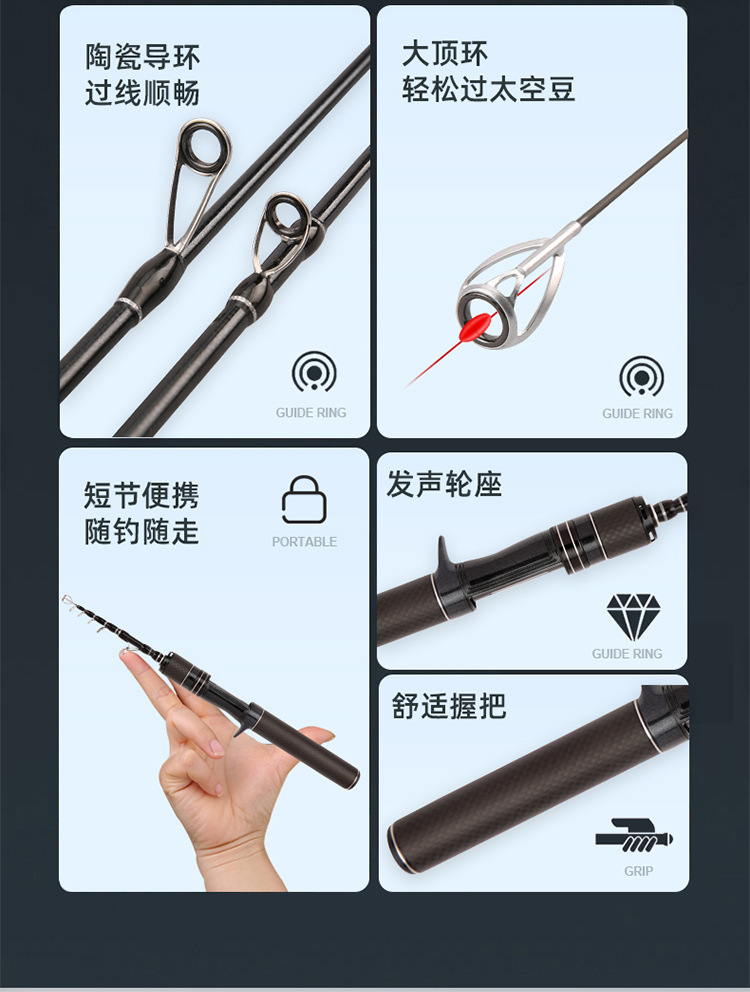 陶瓷导环
过线顺畅

GUIDE RING

大顶环
轻松过太空豆

GUIDE RING

短节便携
随钓随走

PORTABLE

发声轮座

GUIDE RING

舒适握把

GRIP