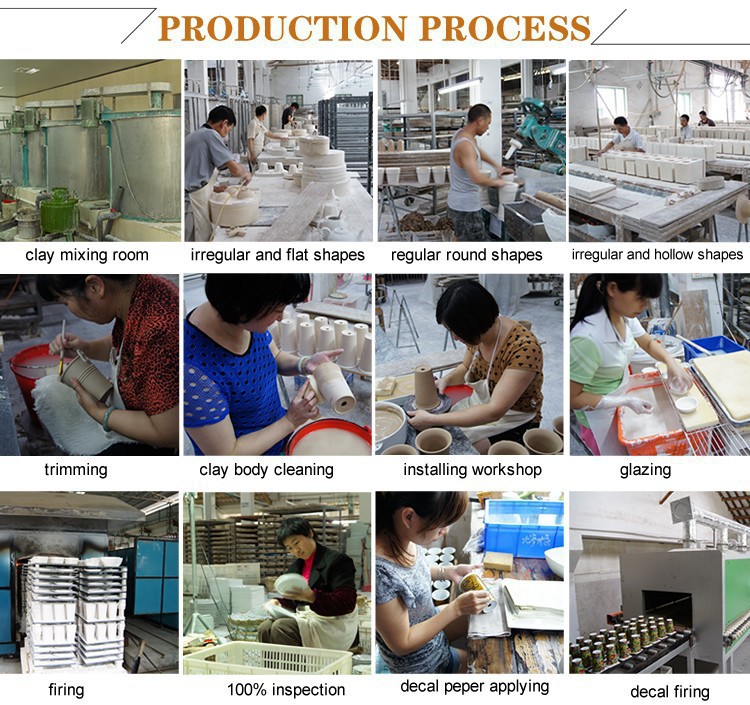 PRODUCTION PROCESS

clay mixing room

irregular and flat shapes

regular round shapes

irregular and hollow shapes

trimming

clay body cleaning

installing workshop

glazing

firing

100% inspection

decal peper applying

decal firing