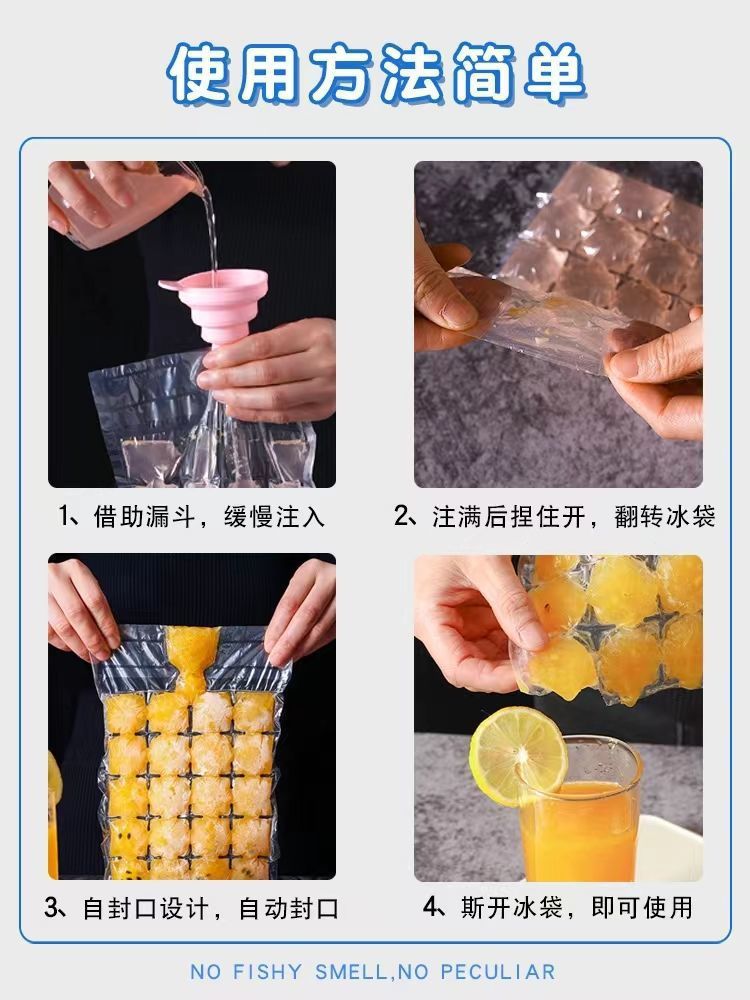 使用方法简单

1、借助漏斗，缓慢注入

2、注满后捏住开，翻转冰袋

3、自封口设计，自动封口

4、斯开冰袋，即可使用

NO FISHY SMELL,NO PECULIAR