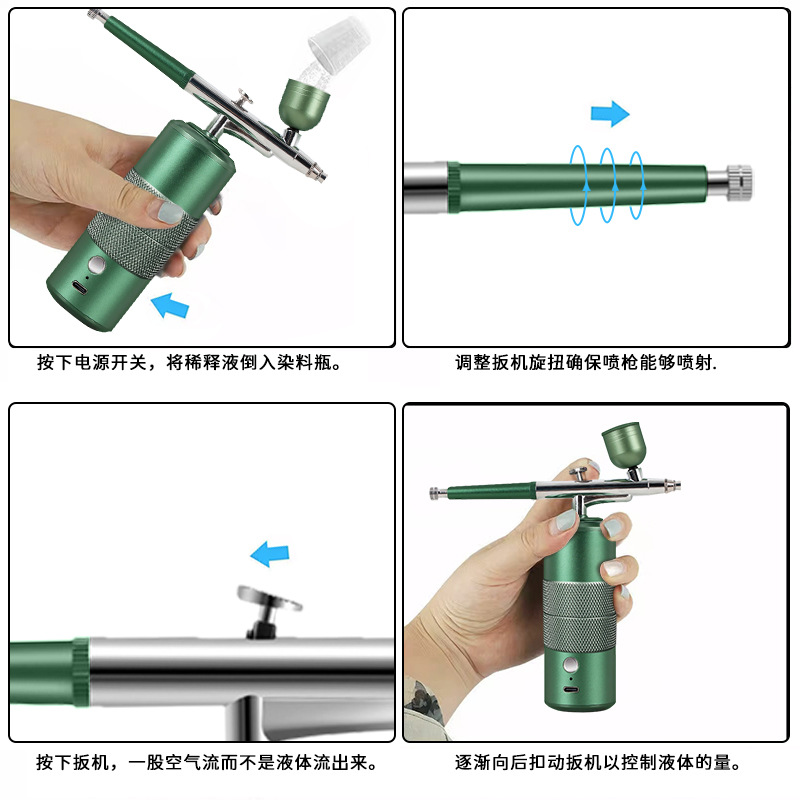 按下电源开关，将稀释液倒入染料瓶。

调整扳机旋扭确保喷枪能够喷射.

按下扳机，一股空气流而不是液体流出来。

逐渐向后扣动扳机以控制液体的量。