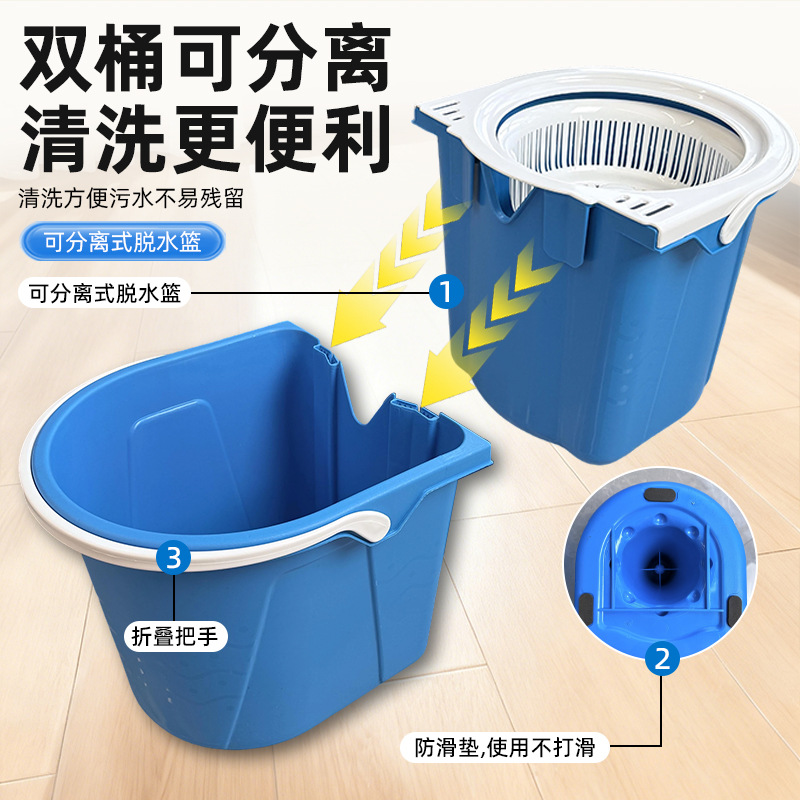 双桶可分离
清洗更便利

清洗方便污水不易残留

可分离式脱水篮

可分离式脱水篮

1

3

折叠把手

2

防滑垫,使用不打滑