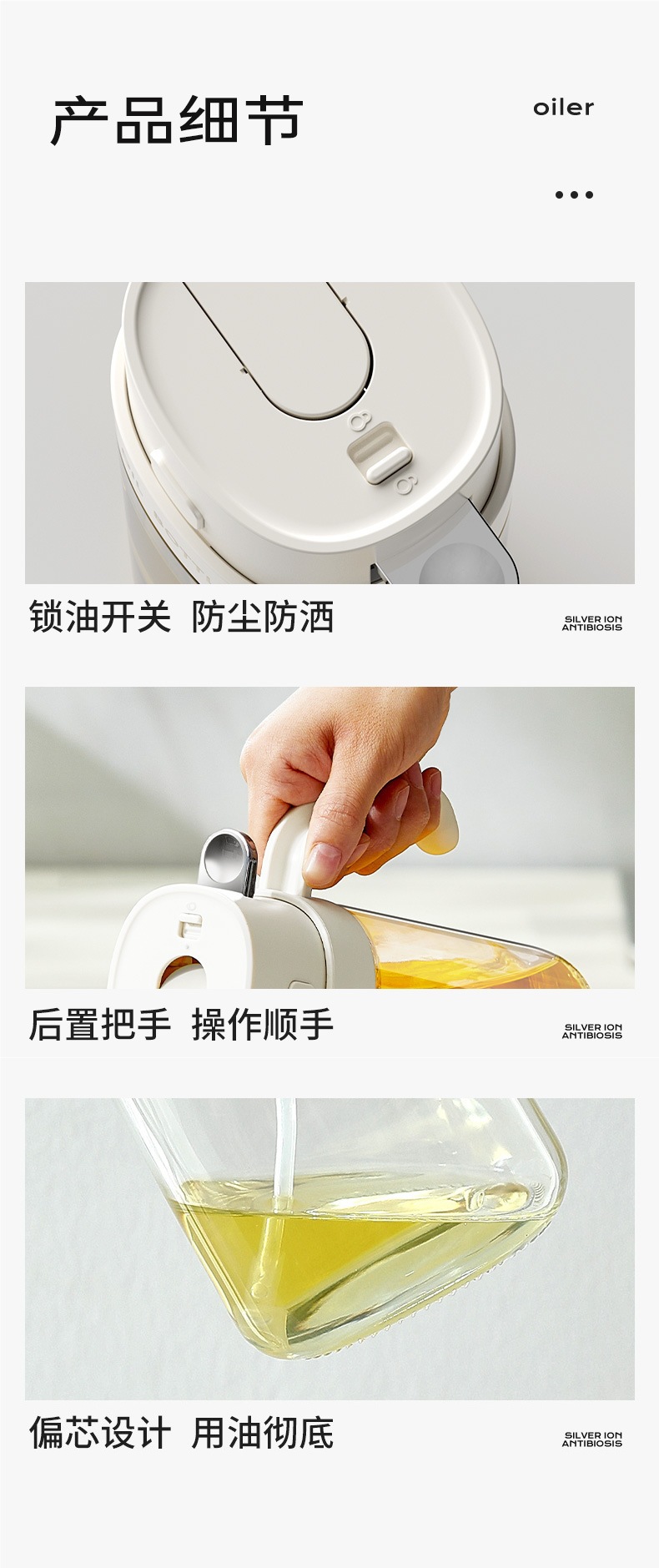 产品细节

oiler

锁油开关 防尘防洒

SILVER ION ANTIBIOSIS

后置把手 操作顺手

SILVER ION ANTIBIOSIS

偏芯设计 用油彻底

SILVER ION ANTIBIOSIS