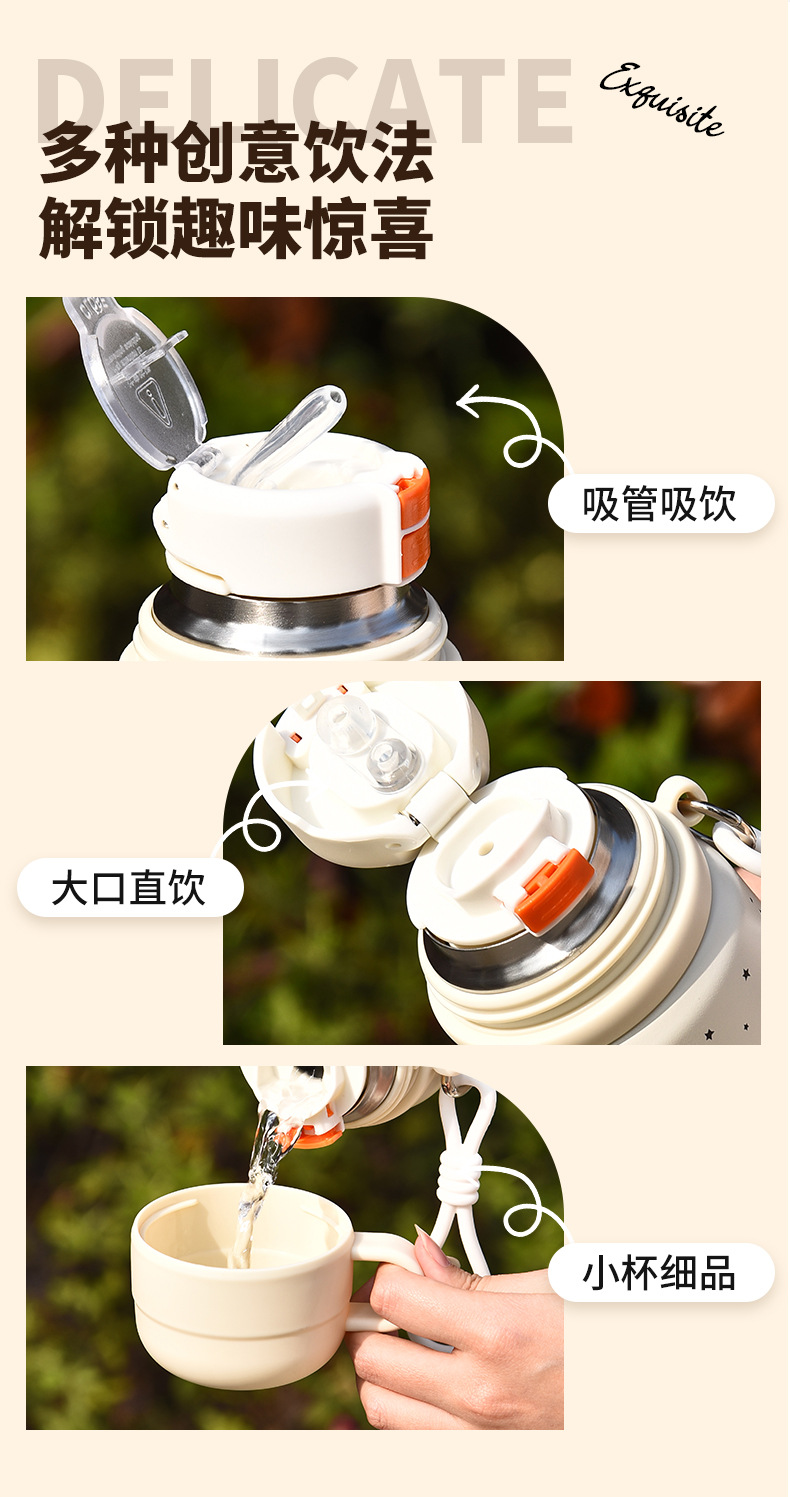 DELICATE
Exquisite
多种创意饮法
解锁趣味惊喜

吸管吸饮

大口直饮

小杯细品