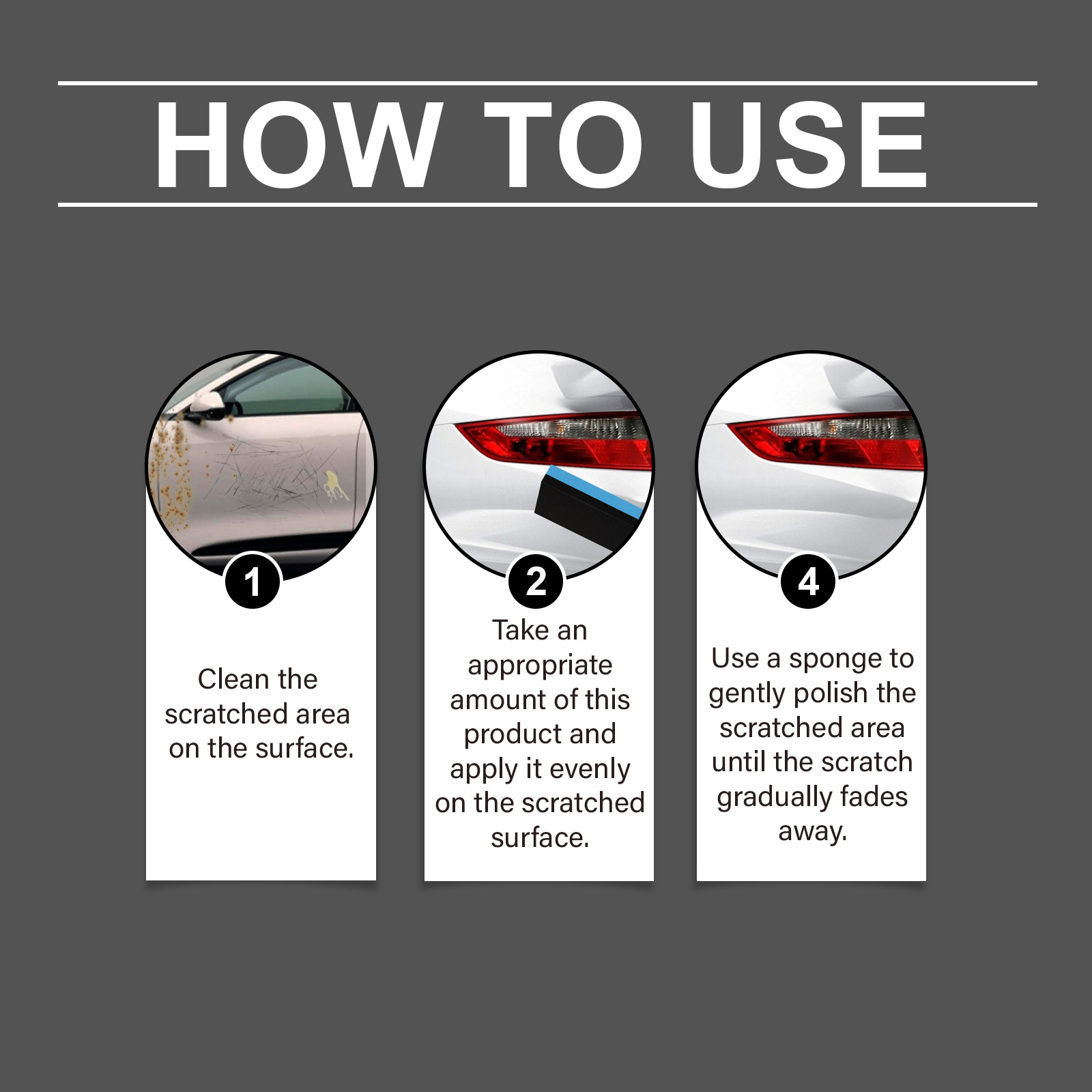 HOW TO USE

1

Clean the scratched area on the surface.

2

Take an appropriate amount of this product and apply it evenly on the scratched surface.

4

Use a sponge to gently polish the scratched area until the scratch gradually fades away.