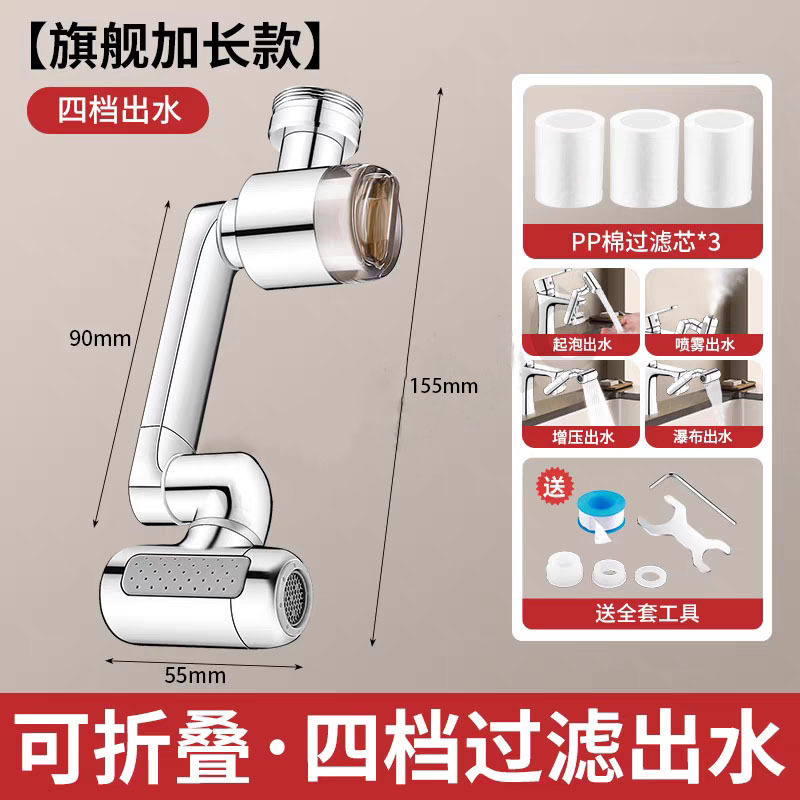 【旗舰加长款】

四档出水

90mm

155mm

55mm

PP棉过滤芯*3

起泡出水

喷雾出水

增压出水

瀑布出水

送

送全套工具

可折叠·四档过滤出水