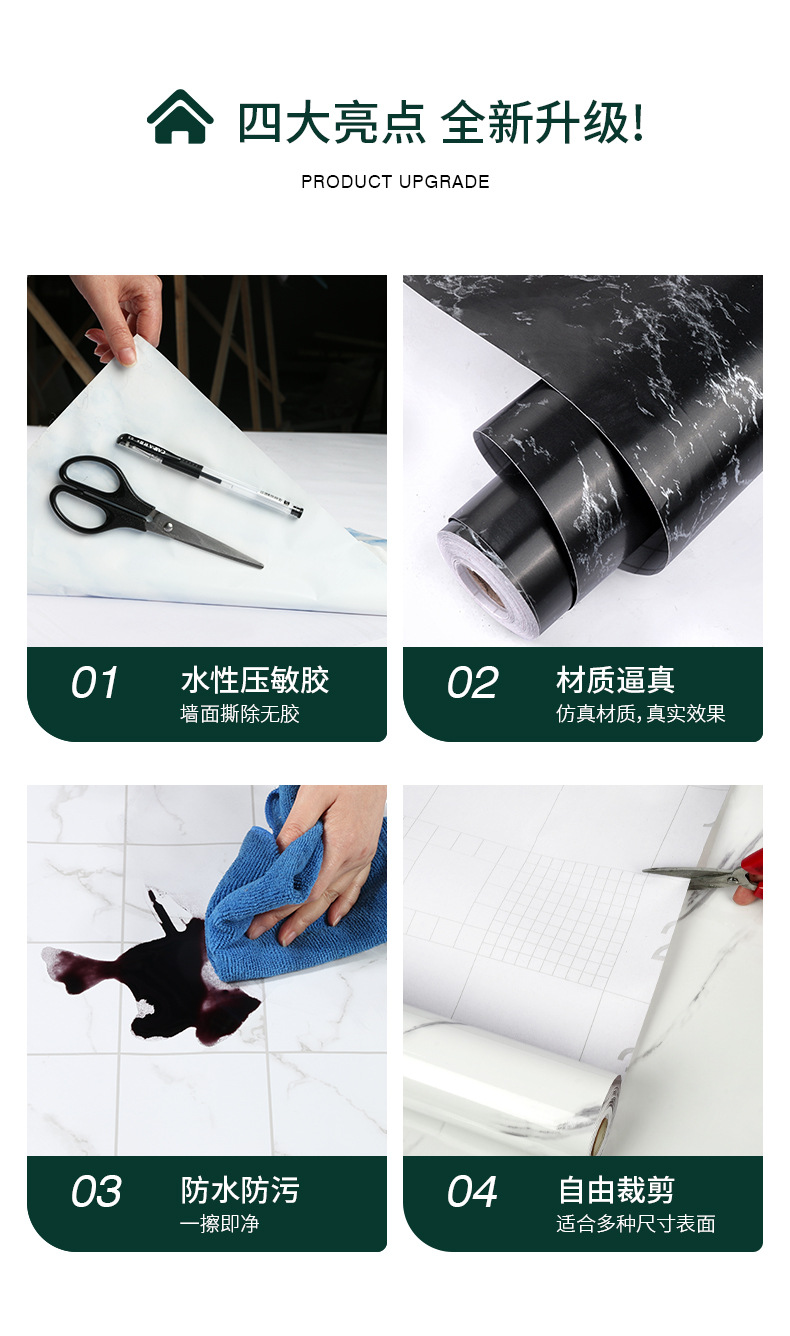 四大亮点 全新升级!

PRODUCT UPGRADE

01 水性压敏胶
墙面撕除无胶

02 材质逼真
仿真材质,真实效果

03 防水防污
一擦即净

04 自由裁剪
适合多种尺寸表面