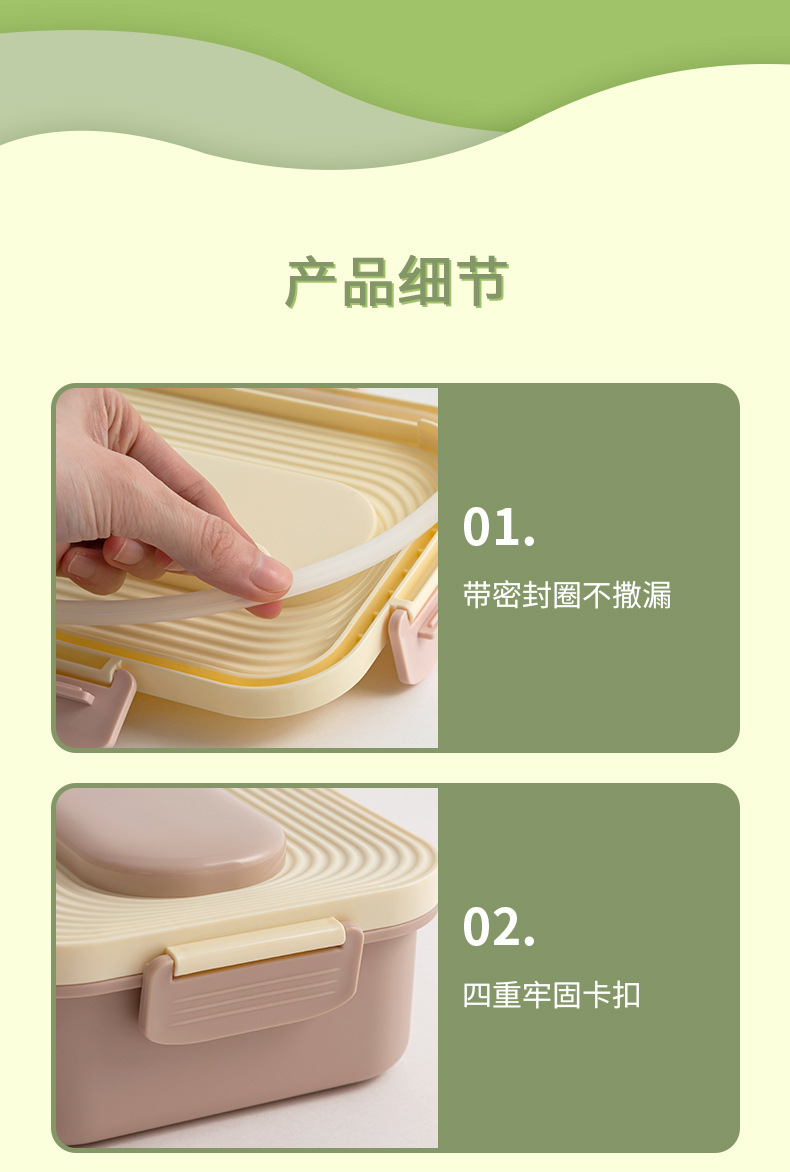 产品细节

01.

带密封圈不撒漏

02.

四重牢固卡扣