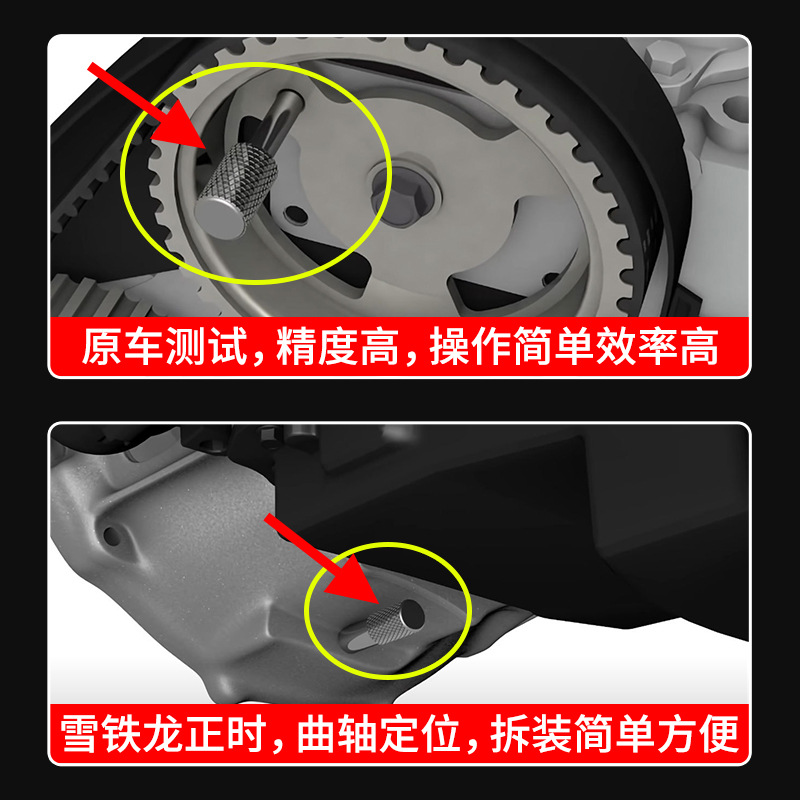 原车测试，精度高，操作简单效率高

雪铁龙正时，曲轴定位，拆装简单方便