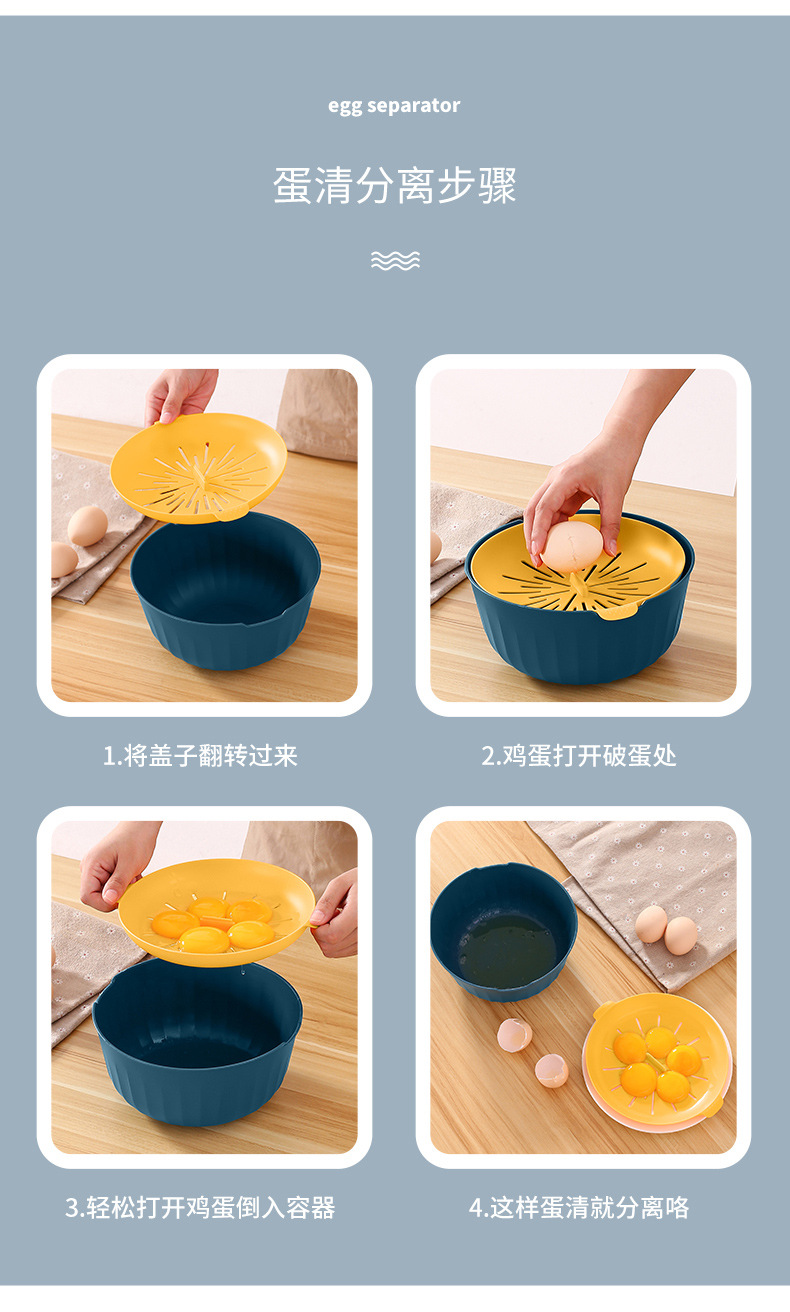 egg separator

蛋清分离步骤

1.将盖子翻转过来

2.鸡蛋打开破蛋处

3.轻松打开鸡蛋倒入容器

4.这样蛋清就分离咯