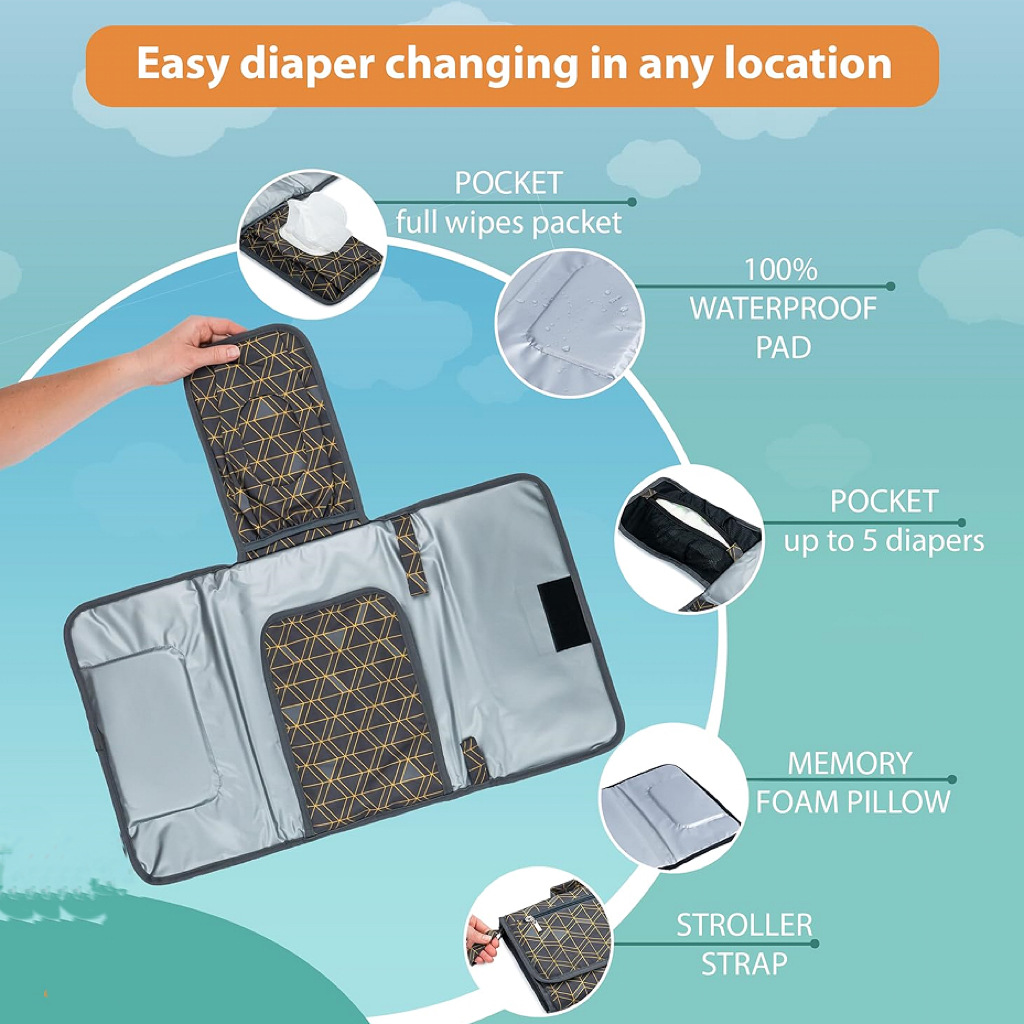 Easy diaper changing in any location

POCKET
full wipes packet

100%
WATERPROOF
PAD

POCKET
up to 5 diapers

MEMORY
FOAM PILLOW

STROLLER
STRAP