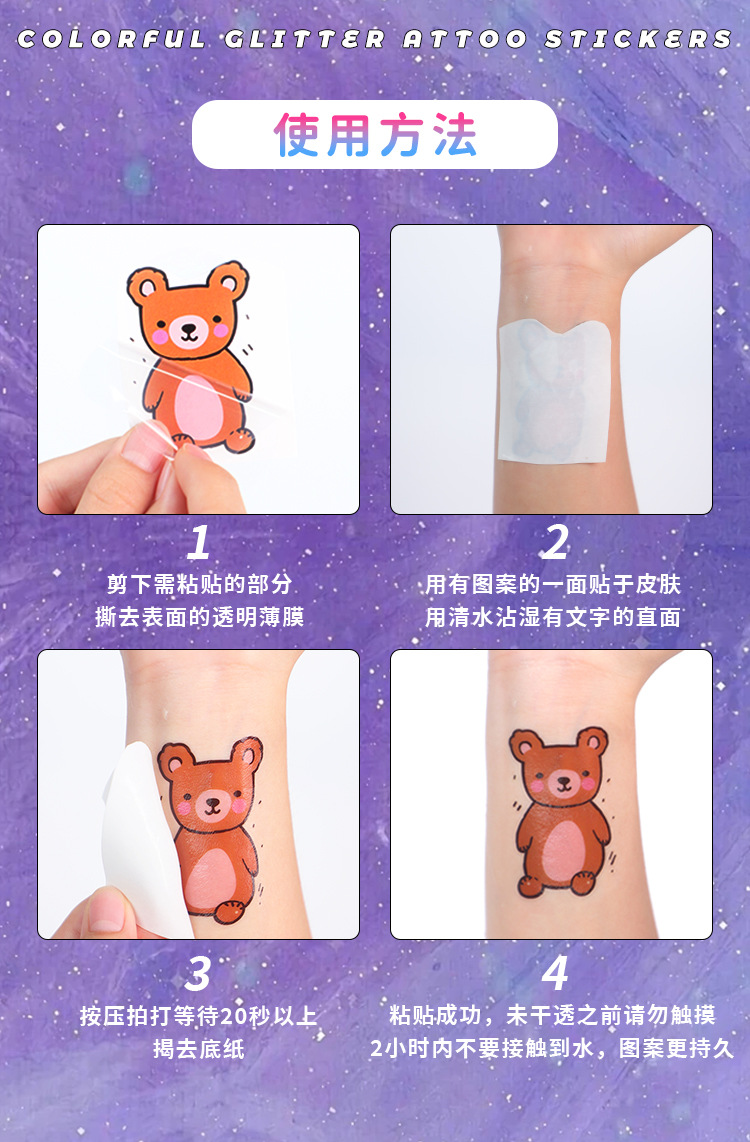 COLORFUL GLITTER ATTOO STICKERS

使用方法

1
剪下需粘贴的部分
撕去表面的透明薄膜

2
用有图案的一面贴于皮肤
用清水沾湿有文字的直面

3
按压拍打等待20秒以上
揭去底纸

4
粘贴成功，未干透之前请勿触摸
2小时内不要接触到水，图案更持久