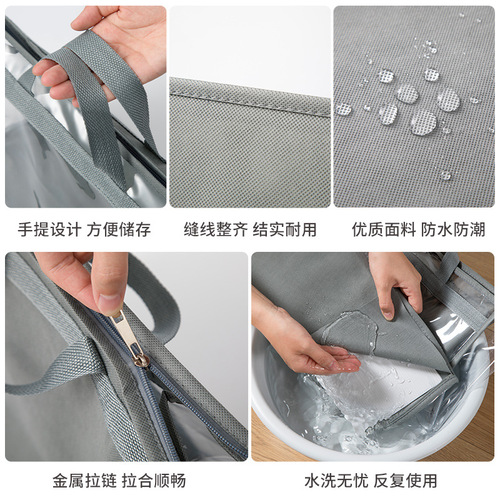 手提设计 方便储存

缝线整齐 结实耐用

优质面料 防水防潮

金属拉链 拉合顺畅

水洗无忧 反复使用