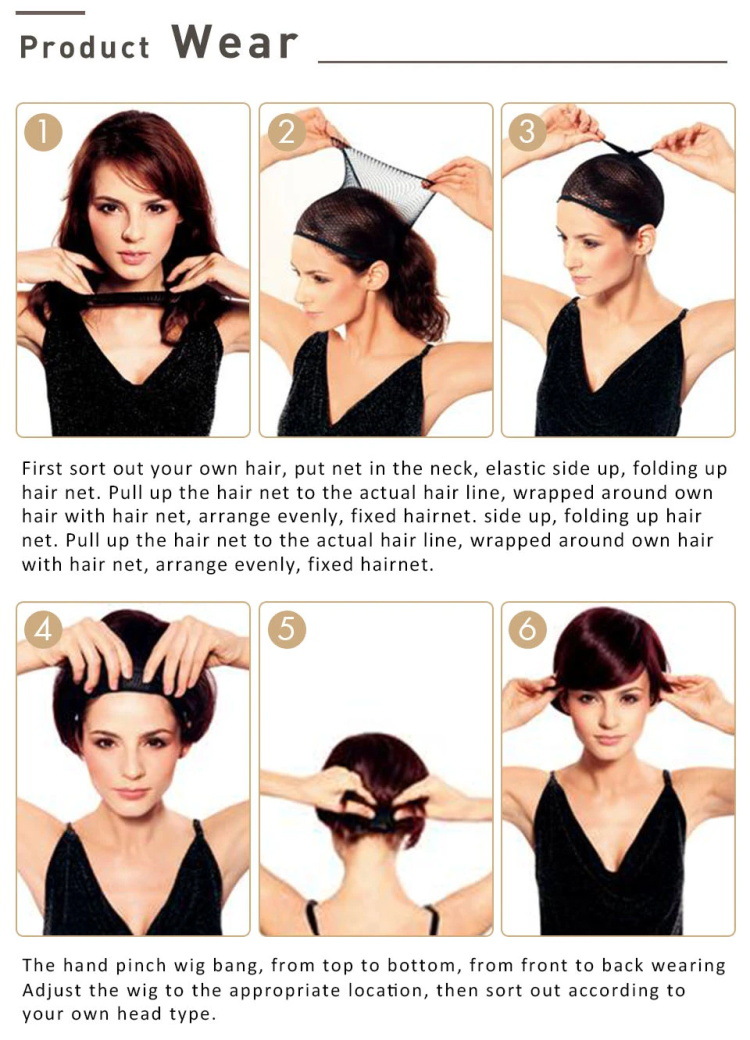 Product Wear

1

2

3

First sort out your own hair, put net in the neck, elastic side up, folding up hair net. Pull up the hair net to the actual hair line, wrapped around own hair with hair net, arrange evenly, fixed hairnet. side up, folding up hair net. Pull up the hair net to the actual hair line, wrapped around own hair with hair net, arrange evenly, fixed hairnet.

4

5

6

The hand pinch wig bang, from top to bottom, from front to back wearing Adjust the wig to the appropriate location, then sort out according to your own head type.