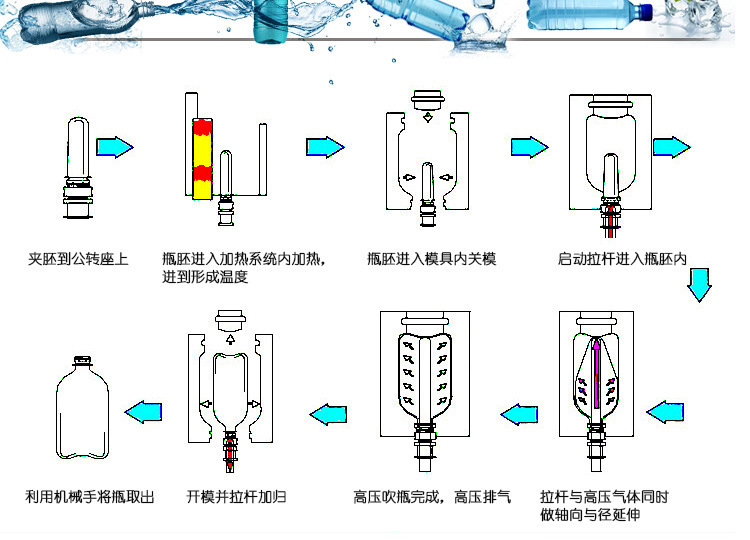 夹胚到公转座上

瓶胚进入加热系统内加热，进到形成温度

瓶胚进入模具内关模

启动拉杆进入瓶胚内

拉杆与高压气体同时做轴向与径延伸

高压吹瓶完成，高压排气

开模并拉杆加归

利用机械手将瓶取出