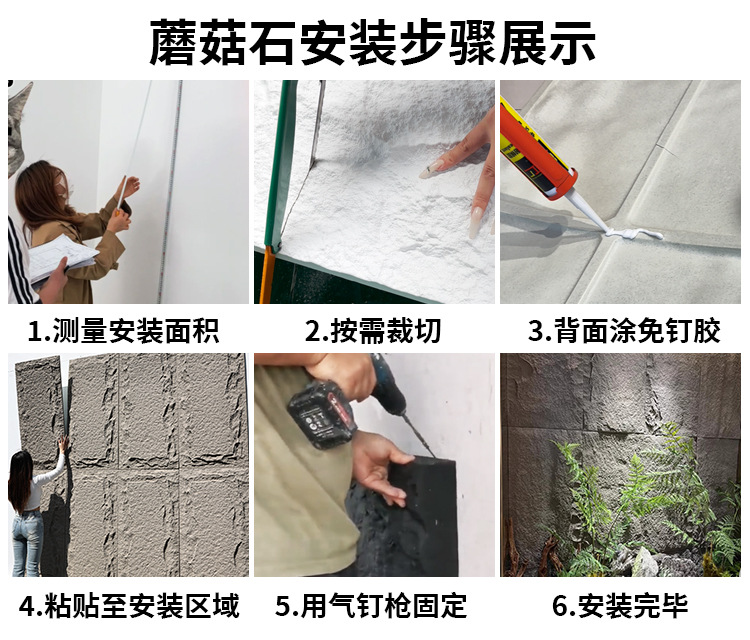 蘑菇石安装步骤展示

1.测量安装面积

2.按需裁切

3.背面涂免钉胶

4.粘贴至安装区域

5.用气钉枪固定

6.安装完毕