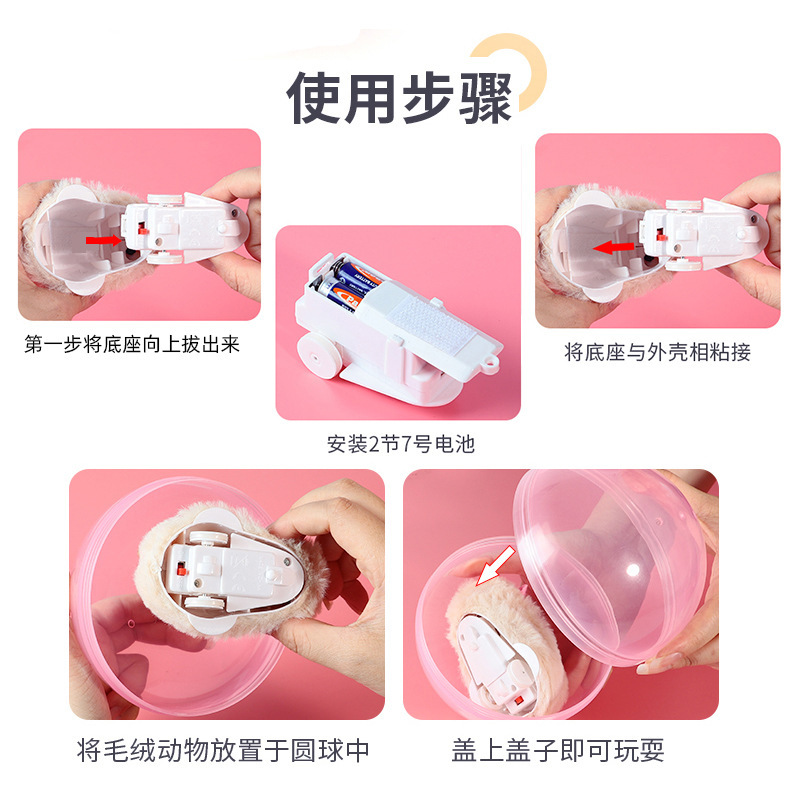 使用步骤

第一步将底座向上拔出来

安装2节7号电池

将底座与外壳相粘接

将毛绒动物放置于圆球中

盖上盖子即可玩耍