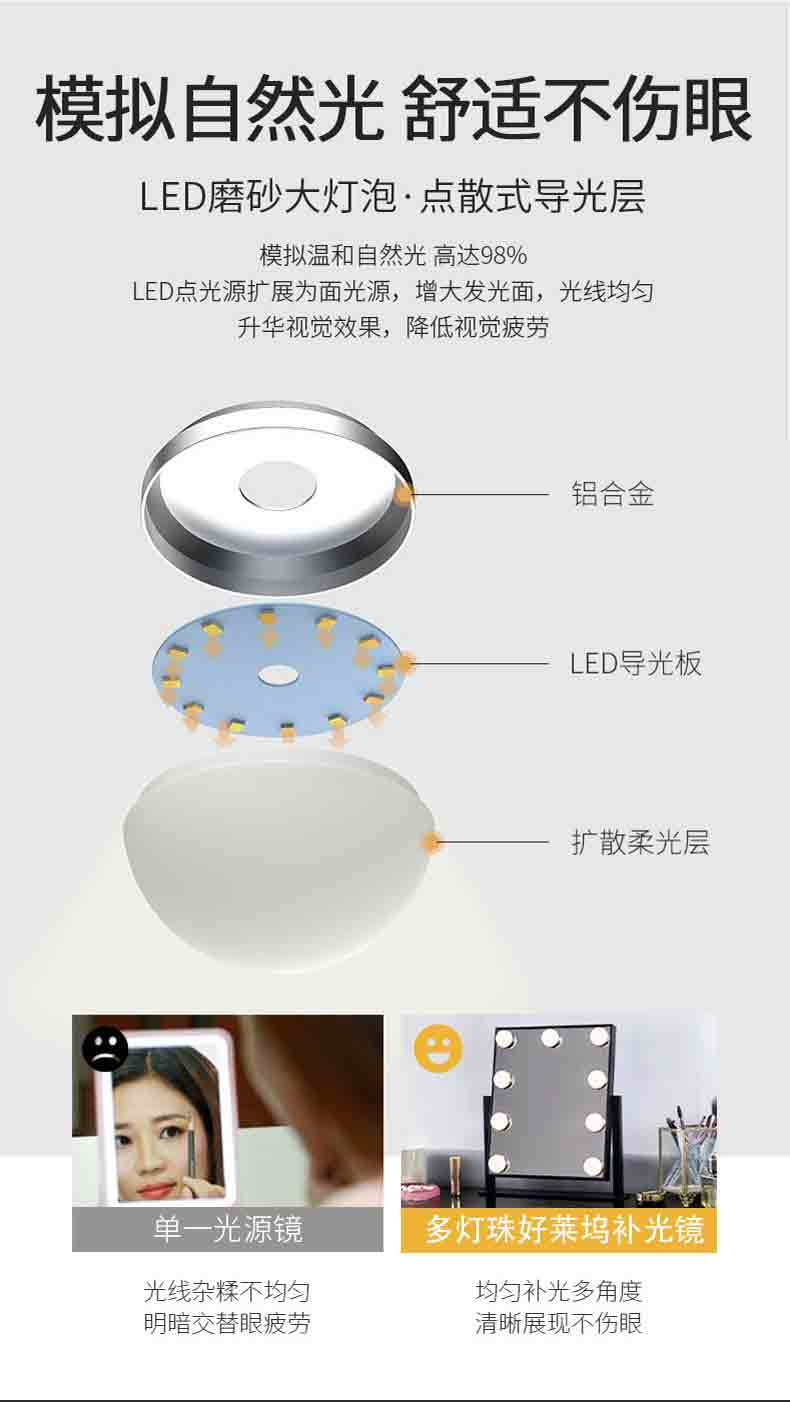 模拟自然光 舒适不伤眼

LED磨砂大灯泡·点散式导光层

模拟温和自然光 高达98%
LED点光源扩展为面光源，增大发光面，光线均匀
升华视觉效果，降低视觉疲劳

铝合金

LED导光板

扩散柔光层

单一光源镜

光线杂糅不均匀
明暗交替眼疲劳

多灯珠好莱坞补光镜

均匀补光多角度
清晰展现不伤眼