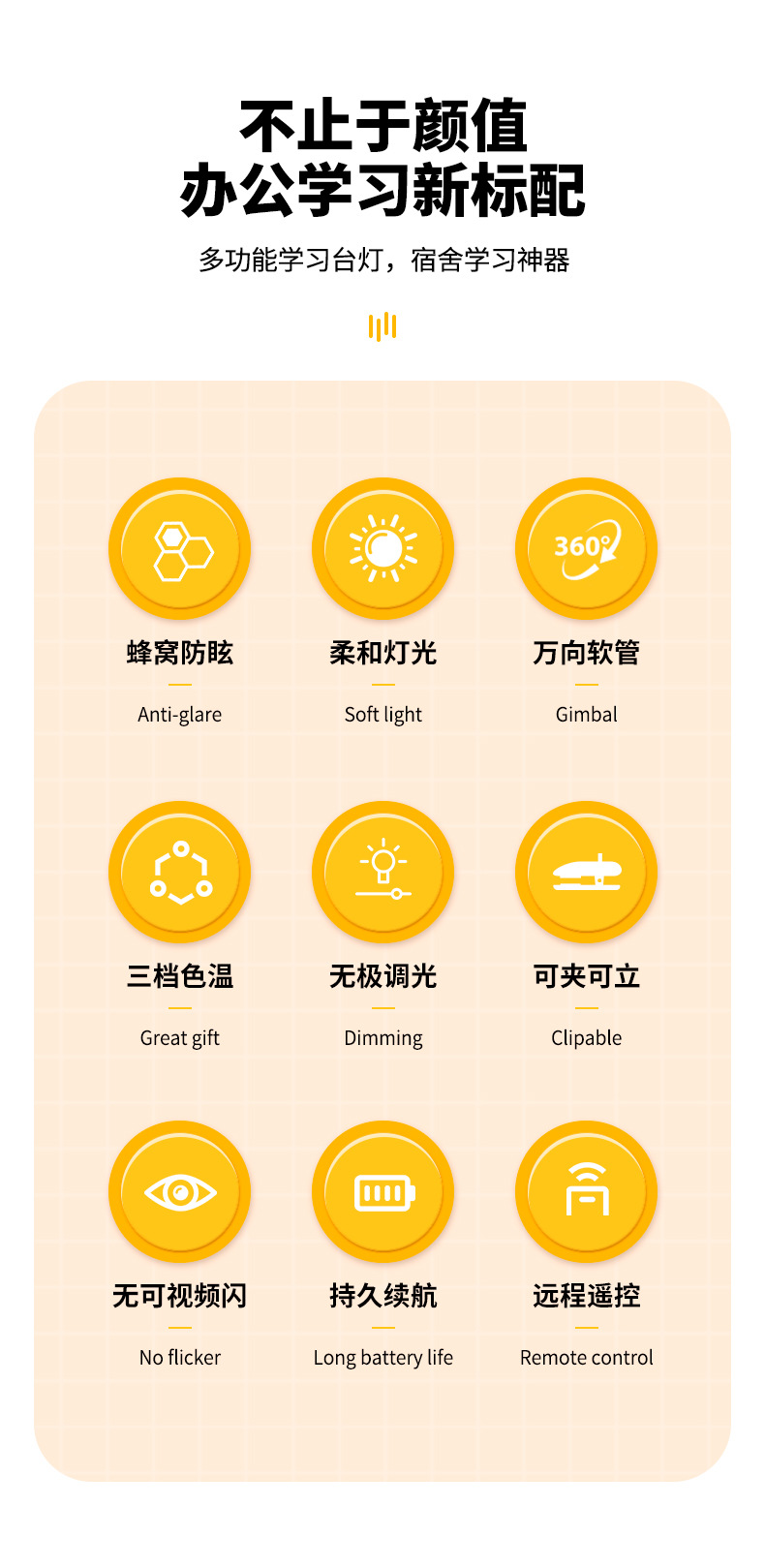 不止于颜值
办公学习新标配

多功能学习台灯，宿舍学习神器

360°

蜂窝防眩
Anti-glare

柔和灯光
Soft light

万向软管
Gimbal

三档色温
Great gift

无极调光
Dimming

可夹可立
Clipable

无可视频闪
No flicker

持久续航
Long battery life

远程遥控
Remote control