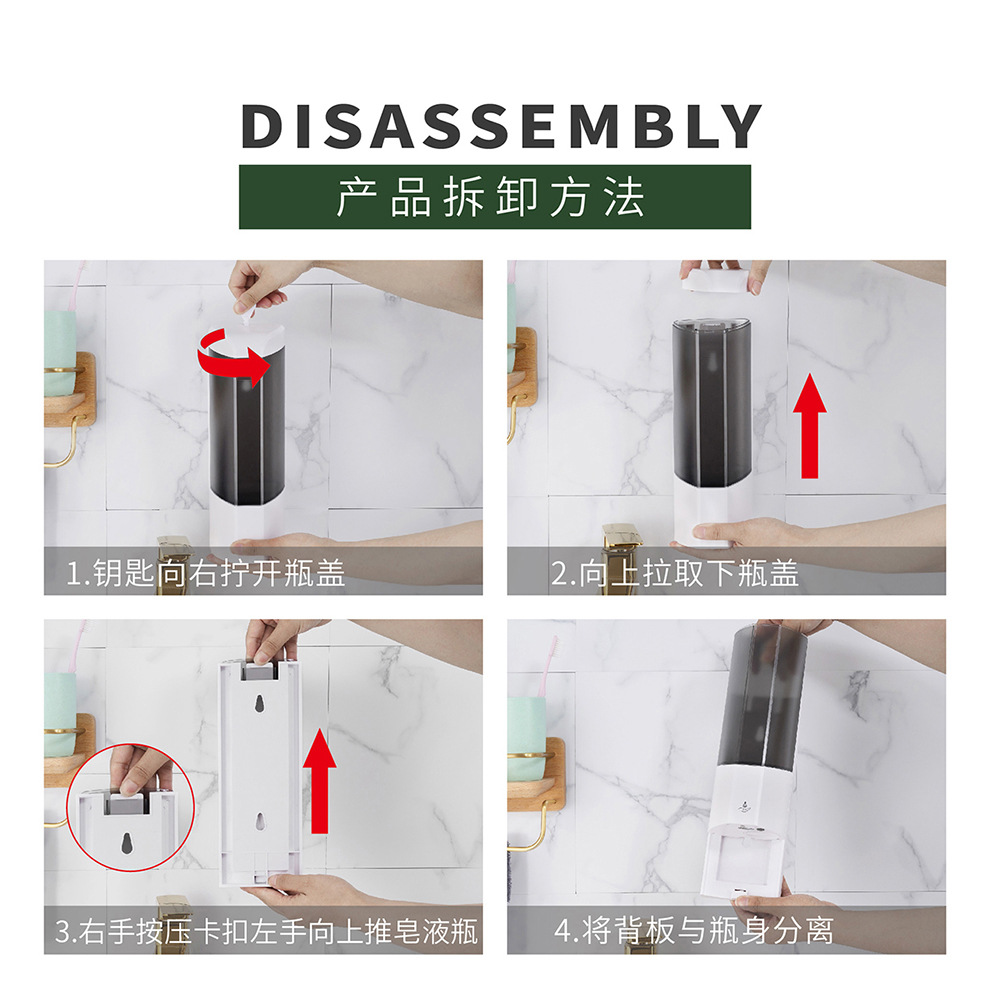 DISASSEMBLY

产品拆卸方法

1.钥匙向右拧开瓶盖

2.向上拉取下瓶盖

3.右手按压卡扣左手向上推皂液瓶

4.将背板与瓶身分离