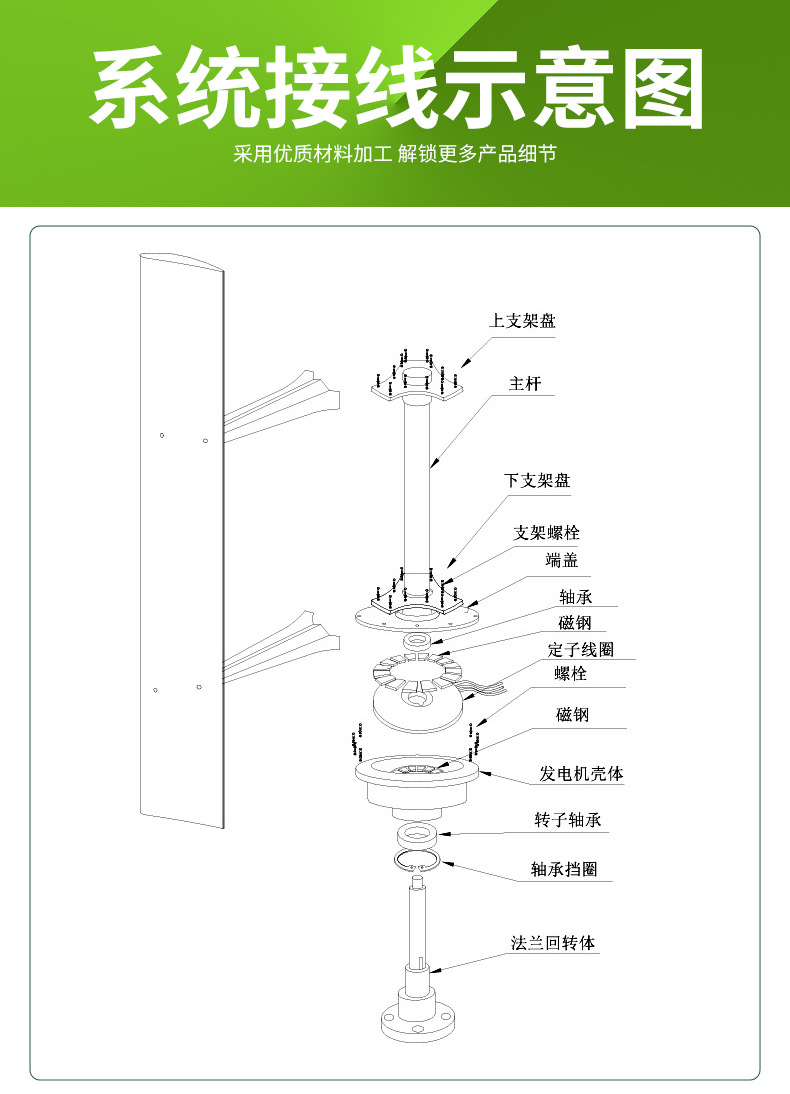 系统接线示意图

采用优质材料加工 解锁更多产品细节

上支架盘

主杆

下支架盘

支架螺栓

端盖

轴承

磁钢

定子线圈

螺栓

磁钢

发电机壳体

转子轴承

轴承挡圈

法兰回转体